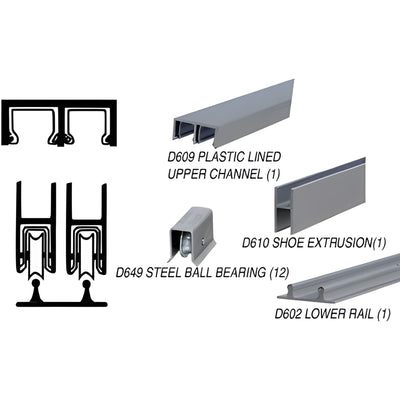 D609 PLASTIC LINED UPPER CHANNEL (1)

D610 SHOE EXTRUSION(1)

D649 STEEL BALL BEARING (12)

D602 LOWER RAIL (1)