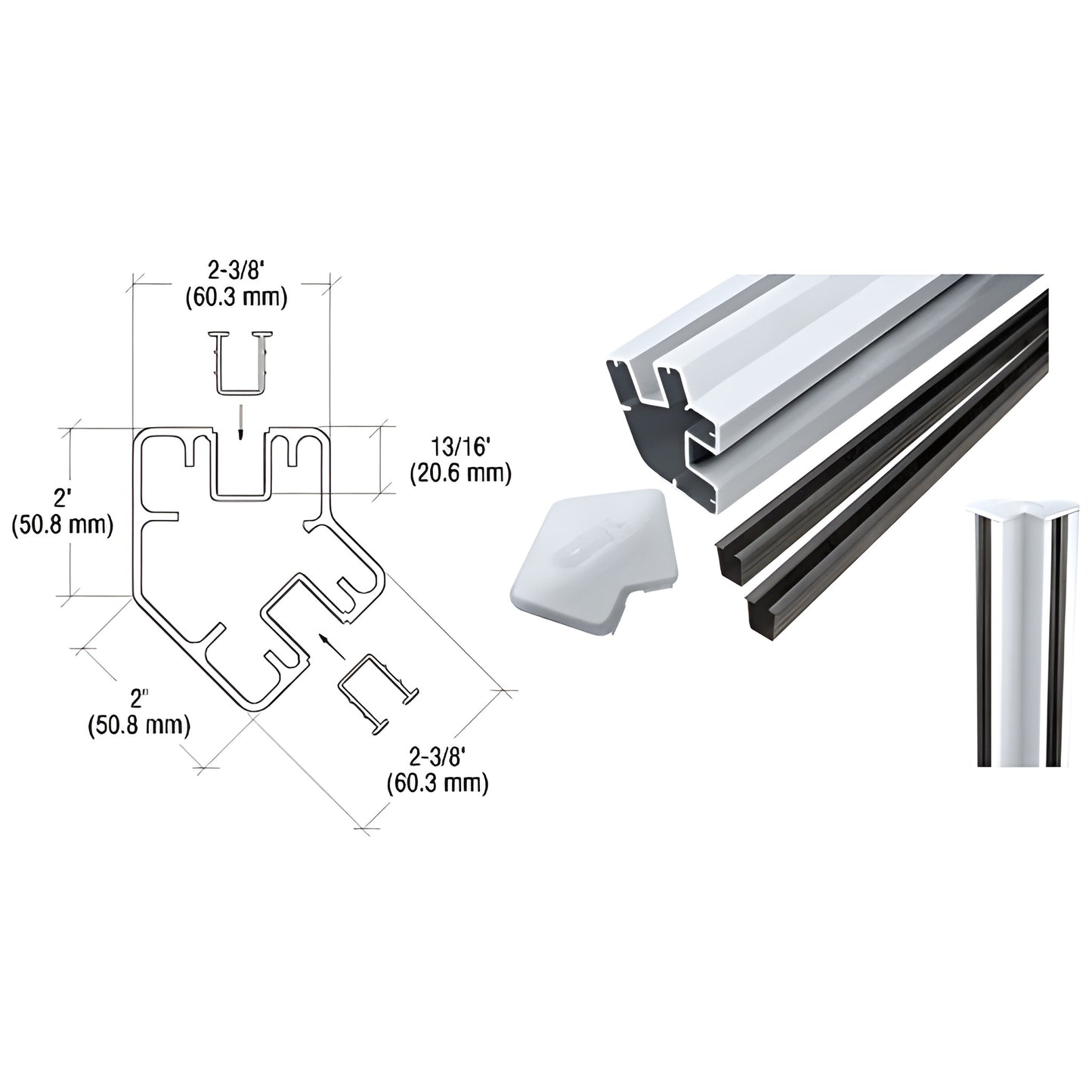 2-3/8'
(60.3 mm)

13/16'
(20.6 mm)

2'
(50.8 mm)

2"
(50.8 mm)

2-3/8'
(60.3 mm)