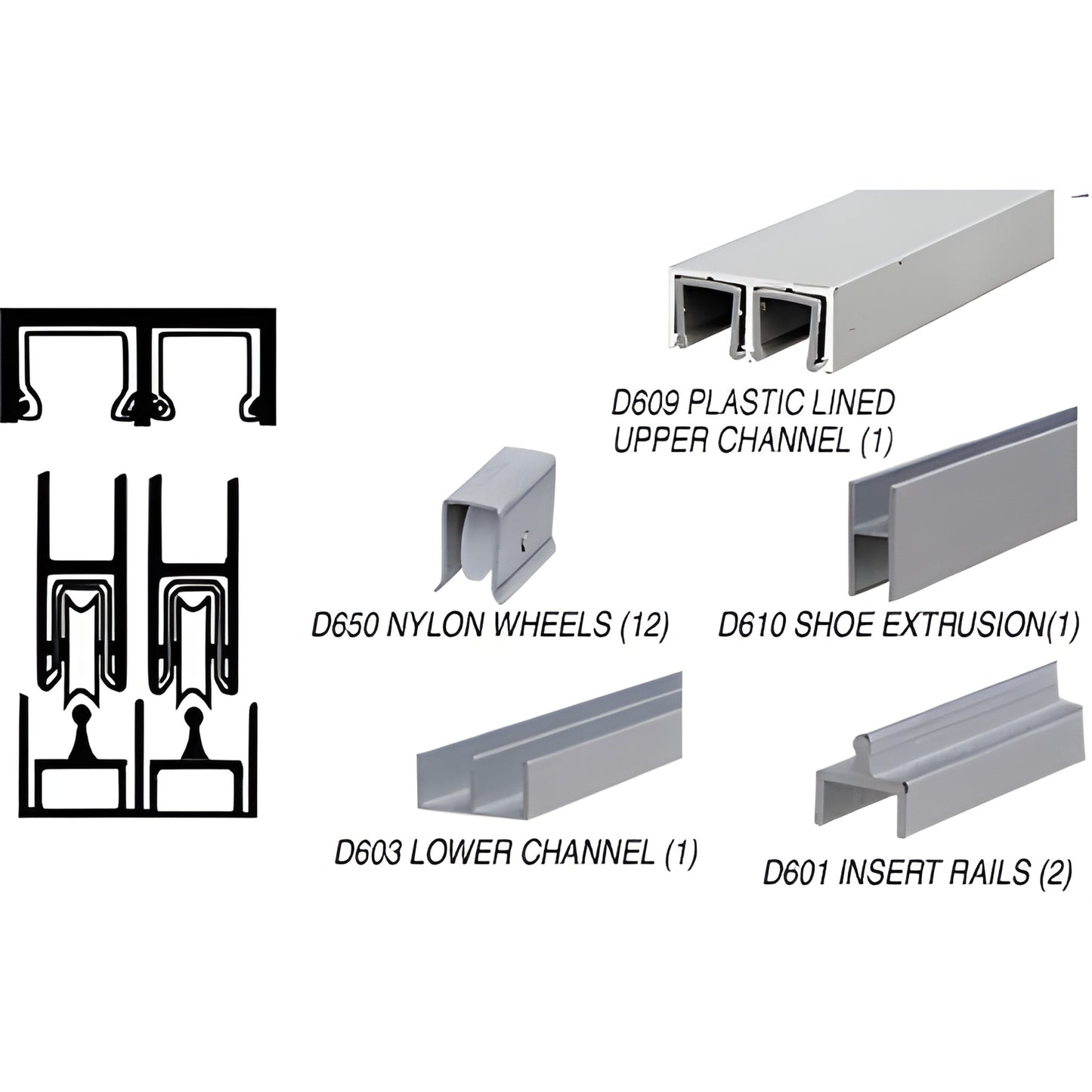 D609 PLASTIC LINED UPPER CHANNEL (1)

D650 NYLON WHEELS (12)

D610 SHOE EXTRUSION(1)

D603 LOWER CHANNEL (1)

D601 INSERT RAILS (2)