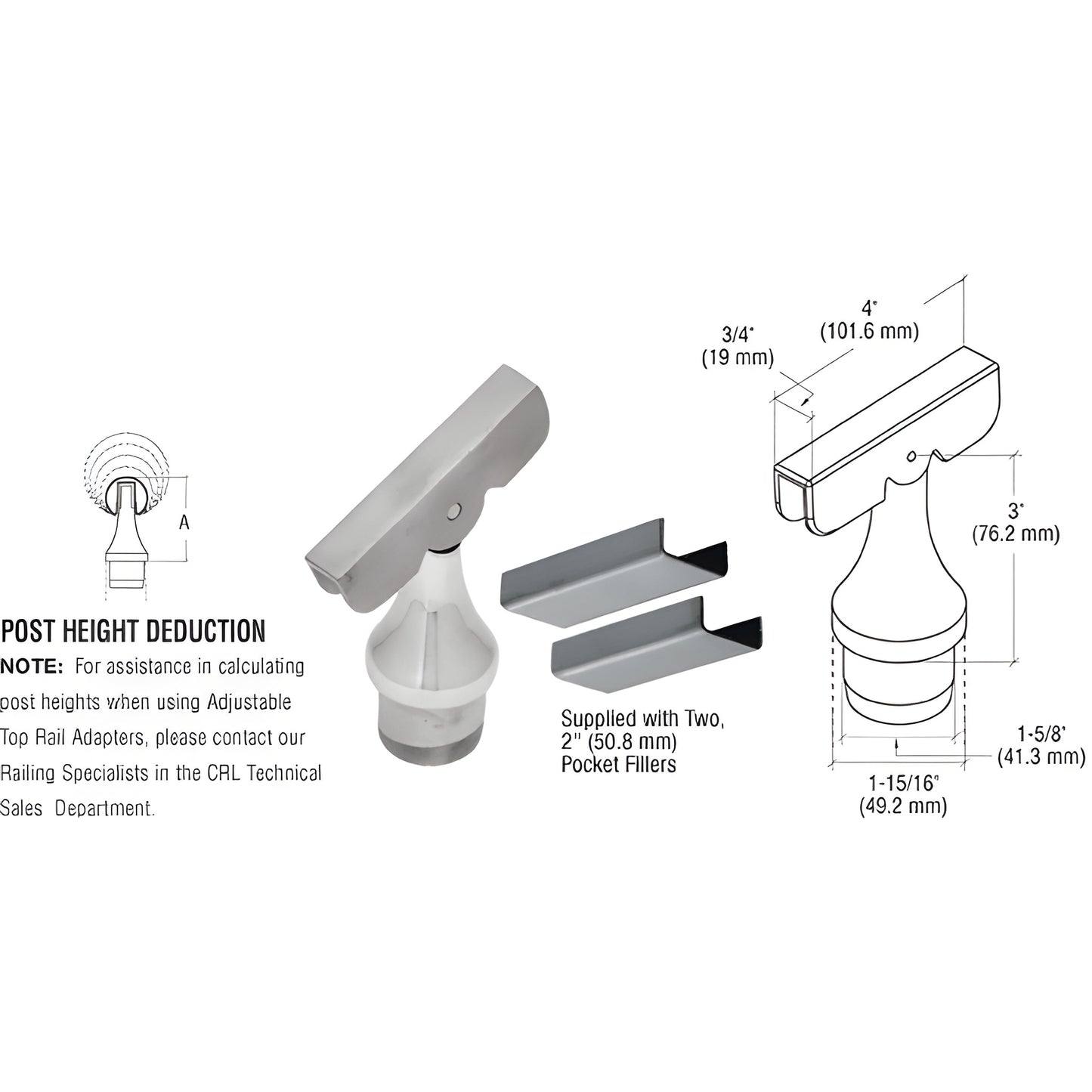 A

POST HEIGHT DEDUCTION

NOTE: For assistance in calculating post heights when using Adjustable Top Rail Adapters, please contact our Railing Specialists in the CRL Technical Sales Department.

Supplied with Two, 2" (50.8 mm) Pocket Fillers

3/4" (19 mm)

4" (101.6 mm)

3" (76.2 mm)

1-5/8" (41.3 mm)

1-15/16" (49.2 mm)