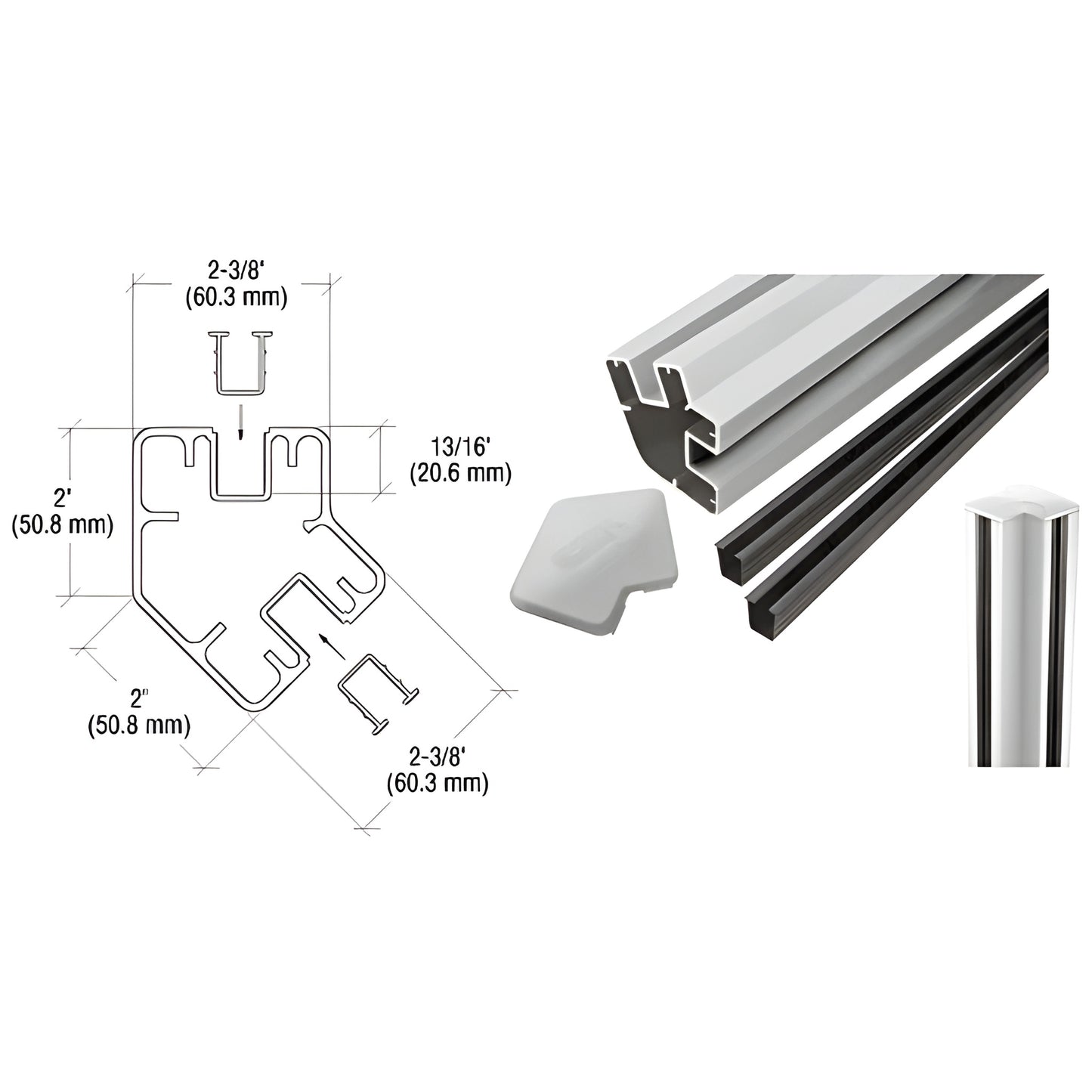 2-3/8'
(60.3 mm)

13/16'
(20.6 mm)

2'
(50.8 mm)

2"
(50.8 mm)

2-3/8'
(60.3 mm)