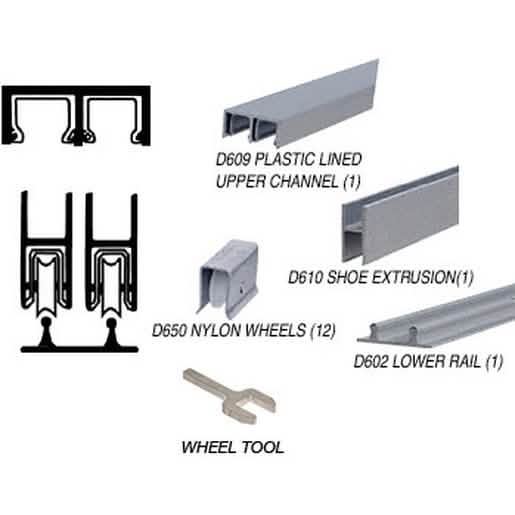 D609 PLASTIC LINED UPPER CHANNEL (1)

D610 SHOE EXTRUSION(1)

D650 NYLON WHEELS (12)

D602 LOWER RAIL (1)

WHEEL TOOL