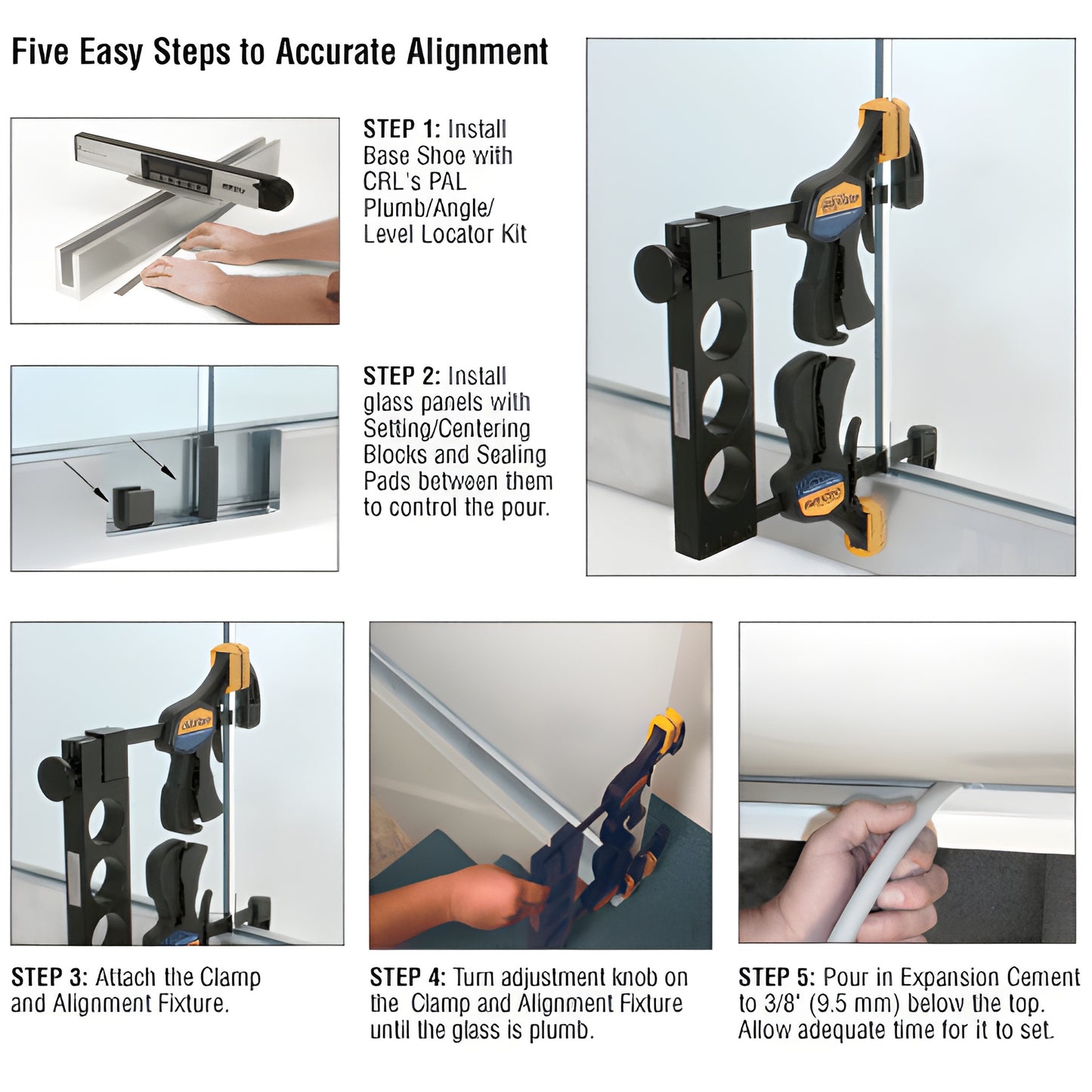 Five Easy Steps to Accurate Alignment

STEP 1: Install Base Shoe with CRL's PAL Plumb/Angle/ Level Locator Kit

STEP 2: Install glass panels with Setting/Centering Blocks and Sealing Pads between them to control the pour.

STEP 3: Attach the Clamp and Alignment Fixture.

STEP 4: Turn adjustment knob on the Clamp and Alignment Fixture until the glass is plumb.

STEP 5: Pour in Expansion Cement to 3/8" (9.5 mm) below the top. Allow adequate time for it to set.