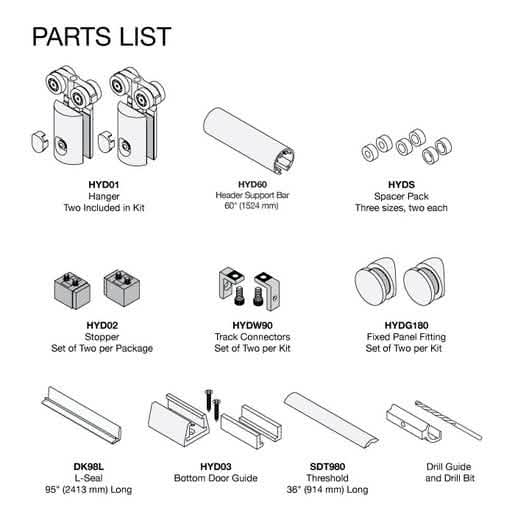 PARTS LIST

HYD01
Hanger
Two Included in Kit

HYD60
Header Support Bar
60" (1524 mm)

HYDS
Spacer Pack
Three sizes, two each

HYD02
Stopper
Set of Two per Package

HYDW90
Track Connectors
Set of Two per Kit

HYDG180
Fixed Panel Fitting
Set of Two per Kit

DK98L
L-Seal
95" (2413 mm) Long

HYD03
Bottom Door Guide

SDT980
Threshold
36" (914 mm) Long

Drill Guide
and Drill Bit