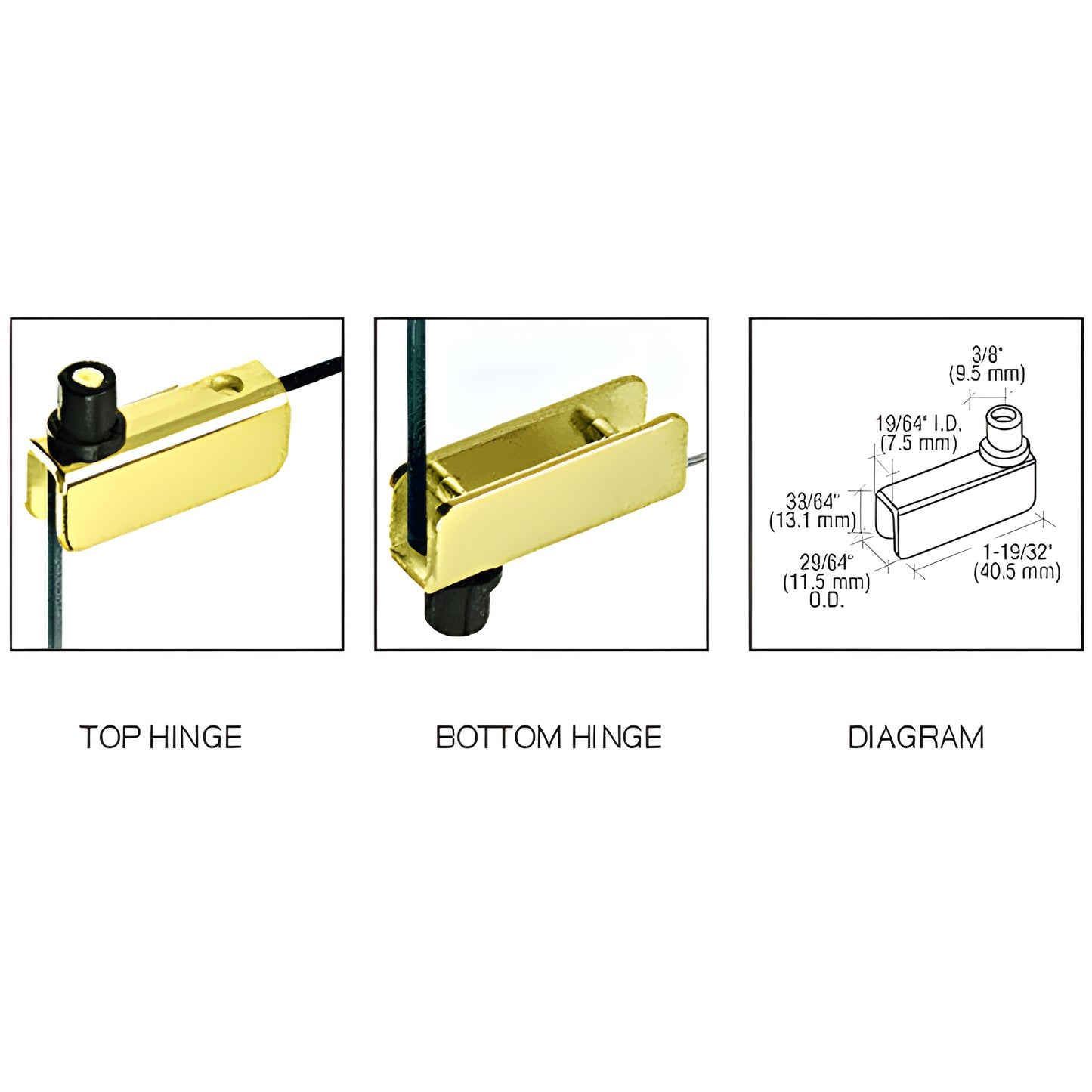 3/8"
(9.5 mm)

19/64" I.D.
(7.5 mm)

33/64"
(13.1 mm)

29/64"
(11.5 mm)
O.D.

1-19/32"
(40.5 mm)

TOP HINGE

BOTTOM HINGE

DIAGRAM