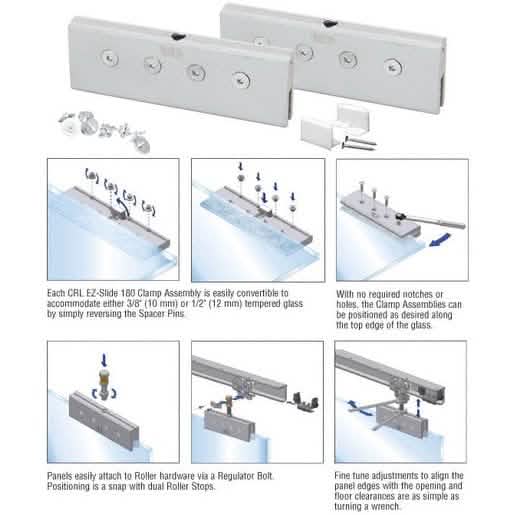 Each CRL EZ-Slide 180 Clamp Assembly is easily convertible to accommodate either 3/8" (10 mm) or 1/2" (12 mm) tempered glass by simply reversing the Spacer Pins.

With no required notches or holes, the Clamp Assemblies can be positioned as desired along the top edge of the glass.

Panels easily attach to Roller hardware via a Regulator Bolt. Positioning is a snap with dual Roller Stops.

Fine tune adjustments to align the panel edges with the opening and floor clearances are as simple as turning a wrench.