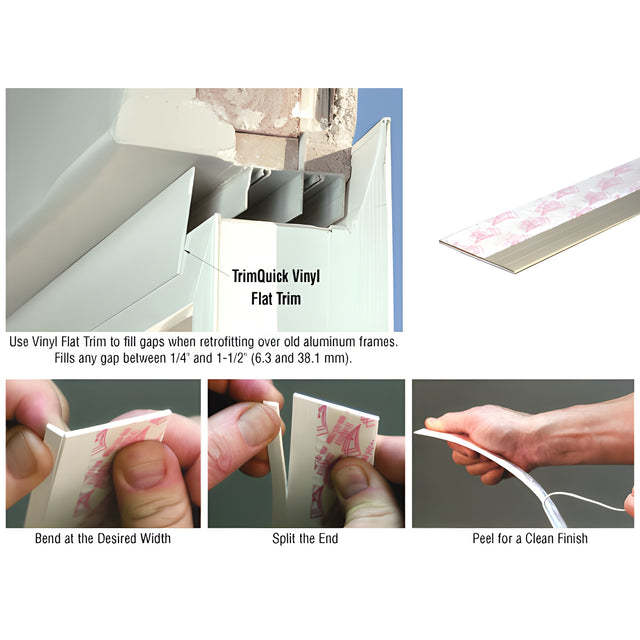 TrimQuick Vinyl Flat Trim

Use Vinyl Flat Trim to fill gaps when retrofitting over old aluminum frames. Fills any gap between 1/4" and 1-1/2" (6.3 and 38.1 mm).

Bend at the Desired Width

Split the End

Peel for a Clean Finish