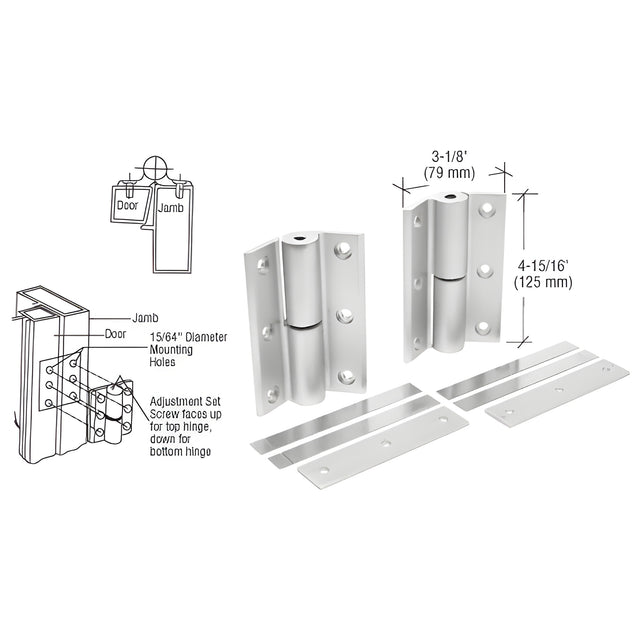 Door
Jamb

Jamb
Door
15/64" Diameter Mounting Holes
Adjustment Set Screw faces up for top hinge, down for bottom hinge

3-1/8'
(79 mm)

4-15/16'
(125 mm)