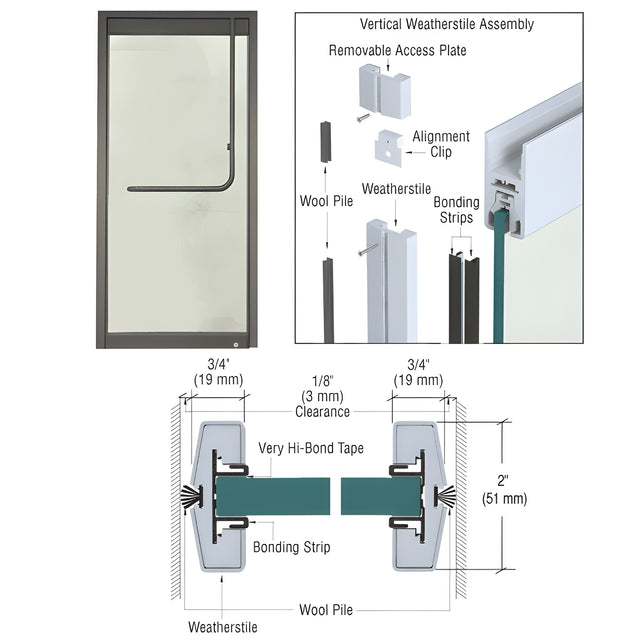 Vertical Weatherstile Assembly

Removable Access Plate

Alignment Clip

Wool Pile

Weatherstile

Bonding Strips

3/4" (19 mm)

1/8" (3 mm) Clearance

3/4" (19 mm)

Very Hi-Bond Tape

2" (51 mm)

Bonding Strip

Wool Pile

Weatherstile