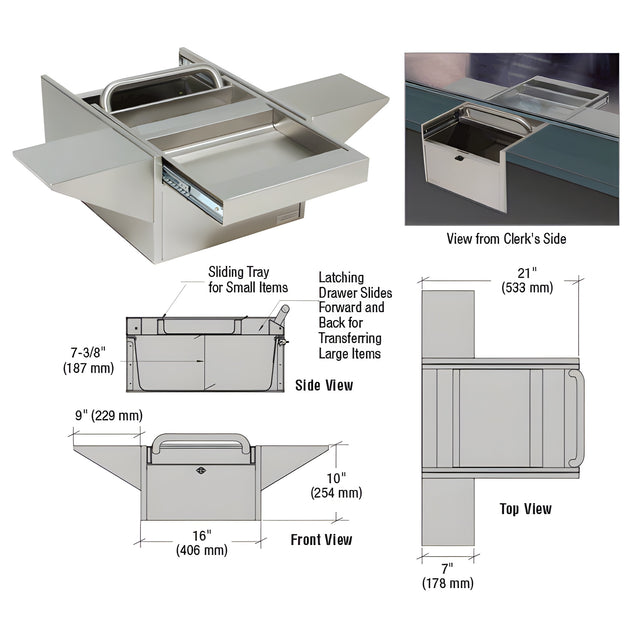 View from Clerk's Side

Sliding Tray for Small Items

Latching Drawer Slides Forward and Back for Transferring Large Items

7-3/8" (187 mm)

Side View

21" (533 mm)

9" (229 mm)

10" (254 mm)

16" (406 mm)

Front View

Top View

7" (178 mm)