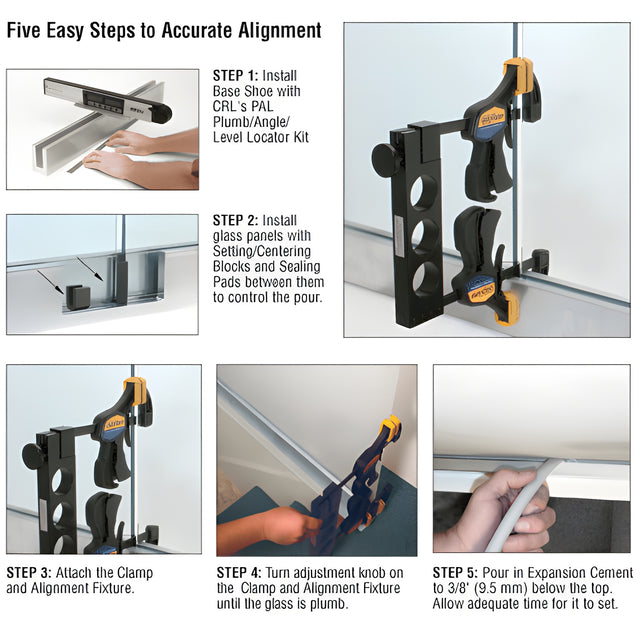 Five Easy Steps to Accurate Alignment

STEP 1: Install Base Shoe with CRL's PAL Plumb/Angle/ Level Locator Kit

STEP 2: Install glass panels with Setting/Centering Blocks and Sealing Pads between them to control the pour.

STEP 3: Attach the Clamp and Alignment Fixture.

STEP 4: Turn adjustment knob on the Clamp and Alignment Fixture until the glass is plumb.

STEP 5: Pour in Expansion Cement to 3/8" (9.5 mm) below the top. Allow adequate time for it to set.