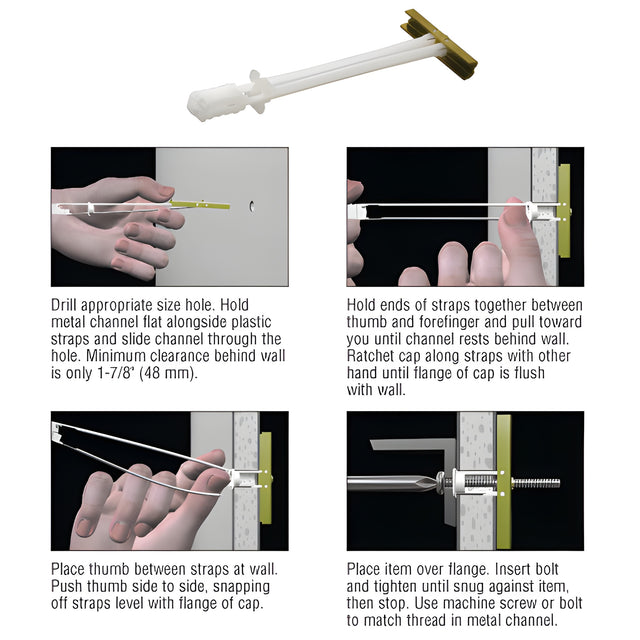 Drill appropriate size hole. Hold metal channel flat alongside plastic straps and slide channel through the hole. Minimum clearance behind wall is only 1-7/8" (48 mm).

Hold ends of straps together between thumb and forefinger and pull toward you until channel rests behind wall. Ratchet cap along straps with other hand until flange of cap is flush with wall.

Place thumb between straps at wall. Push thumb side to side, snapping off straps level with flange of cap.

Place item over flange. Insert bolt and tighten until snug against item, then stop. Use machine screw or bolt to match thread in metal channel.