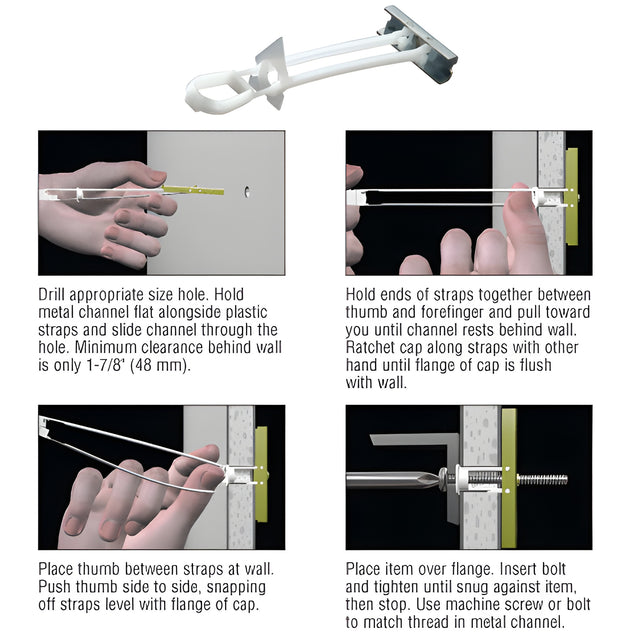 Drill appropriate size hole. Hold metal channel flat alongside plastic straps and slide channel through the hole. Minimum clearance behind wall is only 1-7/8" (48 mm).

Hold ends of straps together between thumb and forefinger and pull toward you until channel rests behind wall. Ratchet cap along straps with other hand until flange of cap is flush with wall.

Place thumb between straps at wall. Push thumb side to side, snapping off straps level with flange of cap.

Place item over flange. Insert bolt and tighten until snug against item, then stop. Use machine screw or bolt to match thread in metal channel.