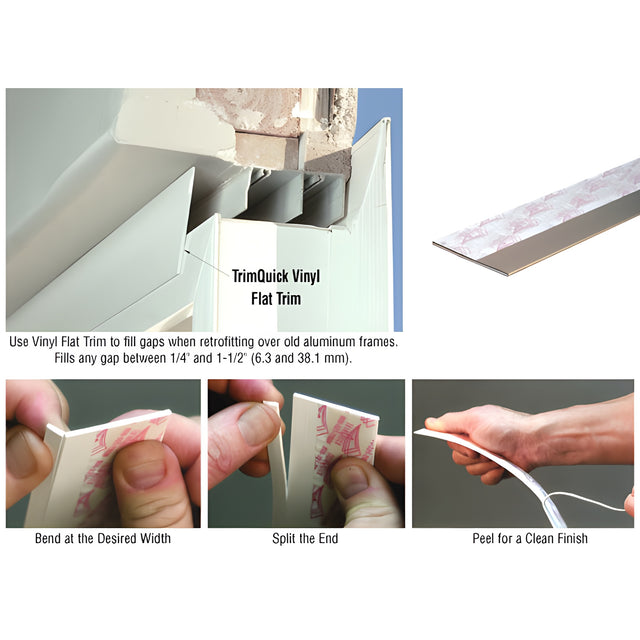 TrimQuick Vinyl Flat Trim

Use Vinyl Flat Trim to fill gaps when retrofitting over old aluminum frames. Fills any gap between 1/4" and 1-1/2" (6.3 and 38.1 mm).

Bend at the Desired Width

Split the End

Peel for a Clean Finish