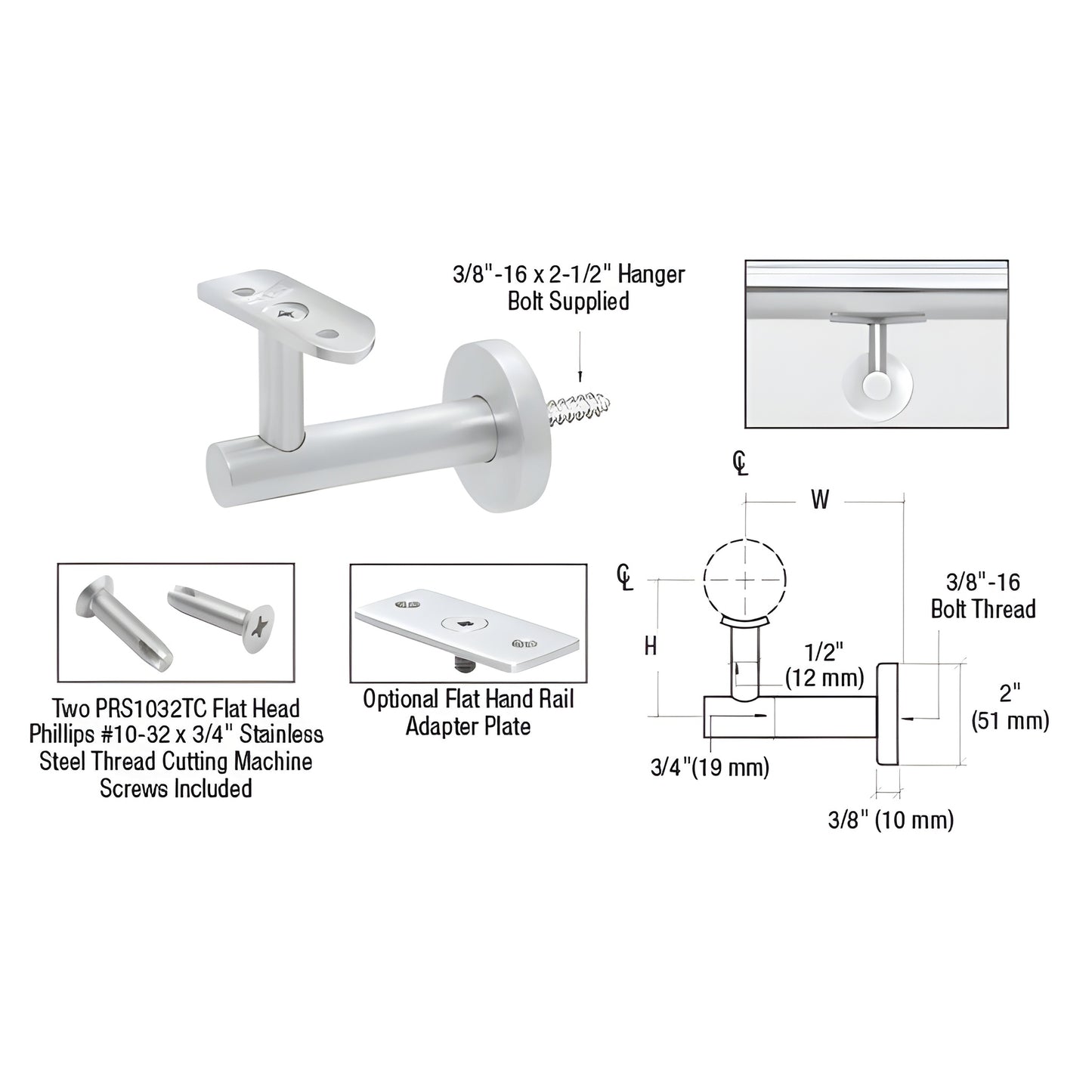 3/8"-16 x 2-1/2" Hanger Bolt Supplied

Two PRS1032TC Flat Head Phillips #10-32 x 3/4" Stainless Steel Thread Cutting Machine Screws Included

Optional Flat Hand Rail Adapter Plate

℄

W

℄

H

3/8"-16 Bolt Thread

1/2" (12 mm)

2" (51 mm)

3/4"(19 mm)

3/8" (10 mm)