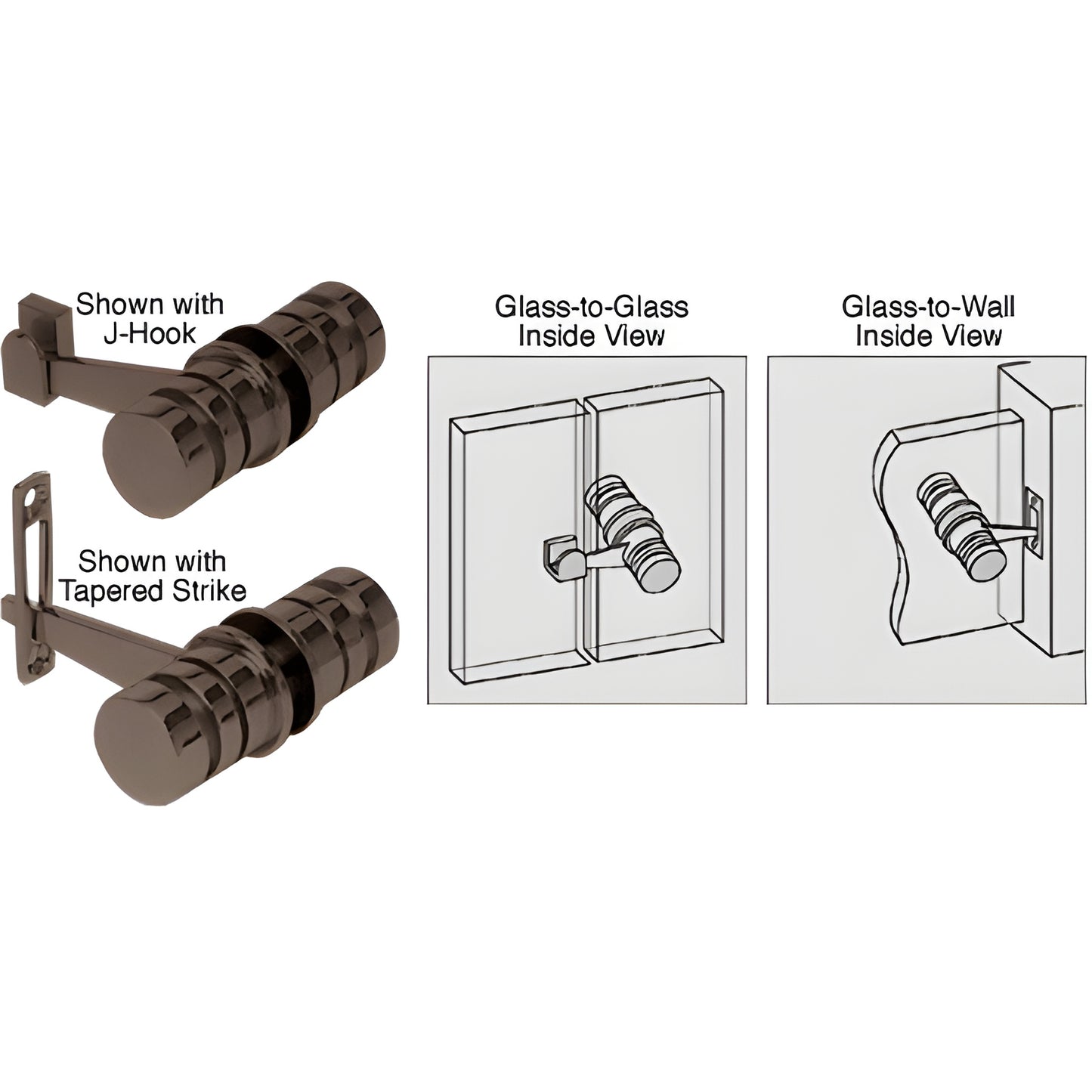 Shown with J-Hook

Shown with Tapered Strike

Glass-to-Glass Inside View

Glass-to-Wall Inside View