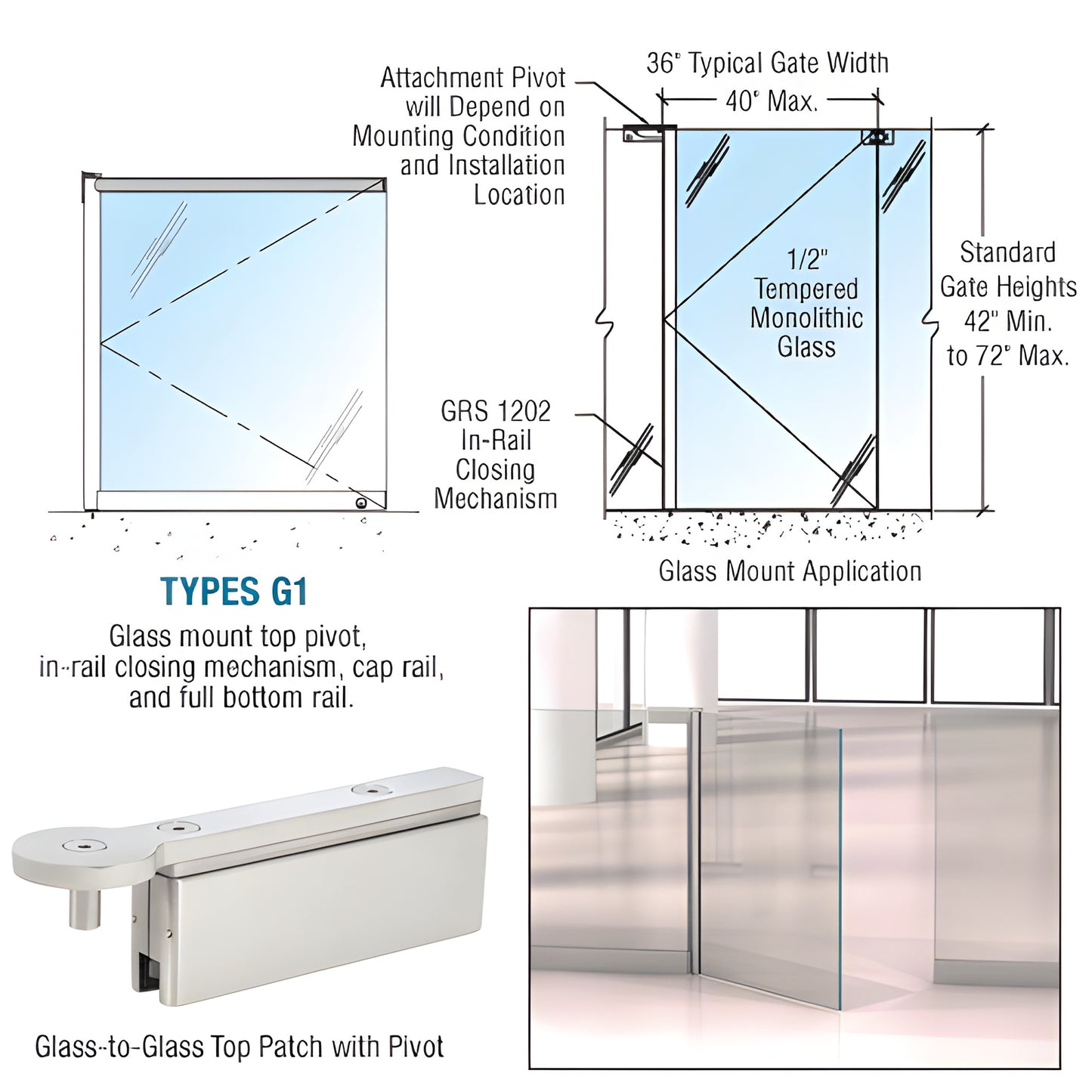 Attachment Pivot will Depend on Mounting Condition and Installation Location

36" Typical Gate Width
40" Max.

1/2" Tempered Monolithic Glass

Standard Gate Heights 42" Min. to 72" Max.

GRS 1202 In-Rail Closing Mechanism

Glass Mount Application

TYPES G1

Glass mount top pivot, in-rail closing mechanism, cap rail, and full bottom rail.

Glass-to-Glass Top Patch with Pivot