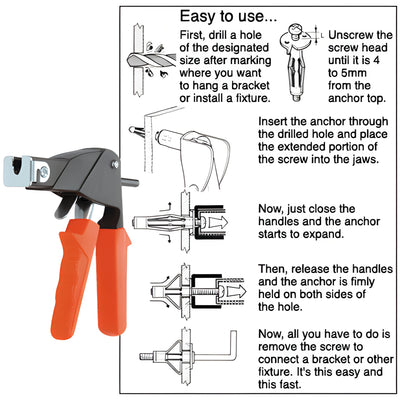 Easy to use...

First, drill a hole of the designated size after marking where you want to hang a bracket or install a fixture.

L

Unscrew the screw head until it is 4 to 5mm from the anchor top.

Insert the anchor through the drilled hole and place the extended portion of the screw into the jaws.

Now, just close the handles and the anchor starts to expand.

Then, release the handles and the anchor is fimly held on both sides of the hole.

Now, all you have to do is remove the screw to connect a bracket or other fixture. It's this easy and this fast.