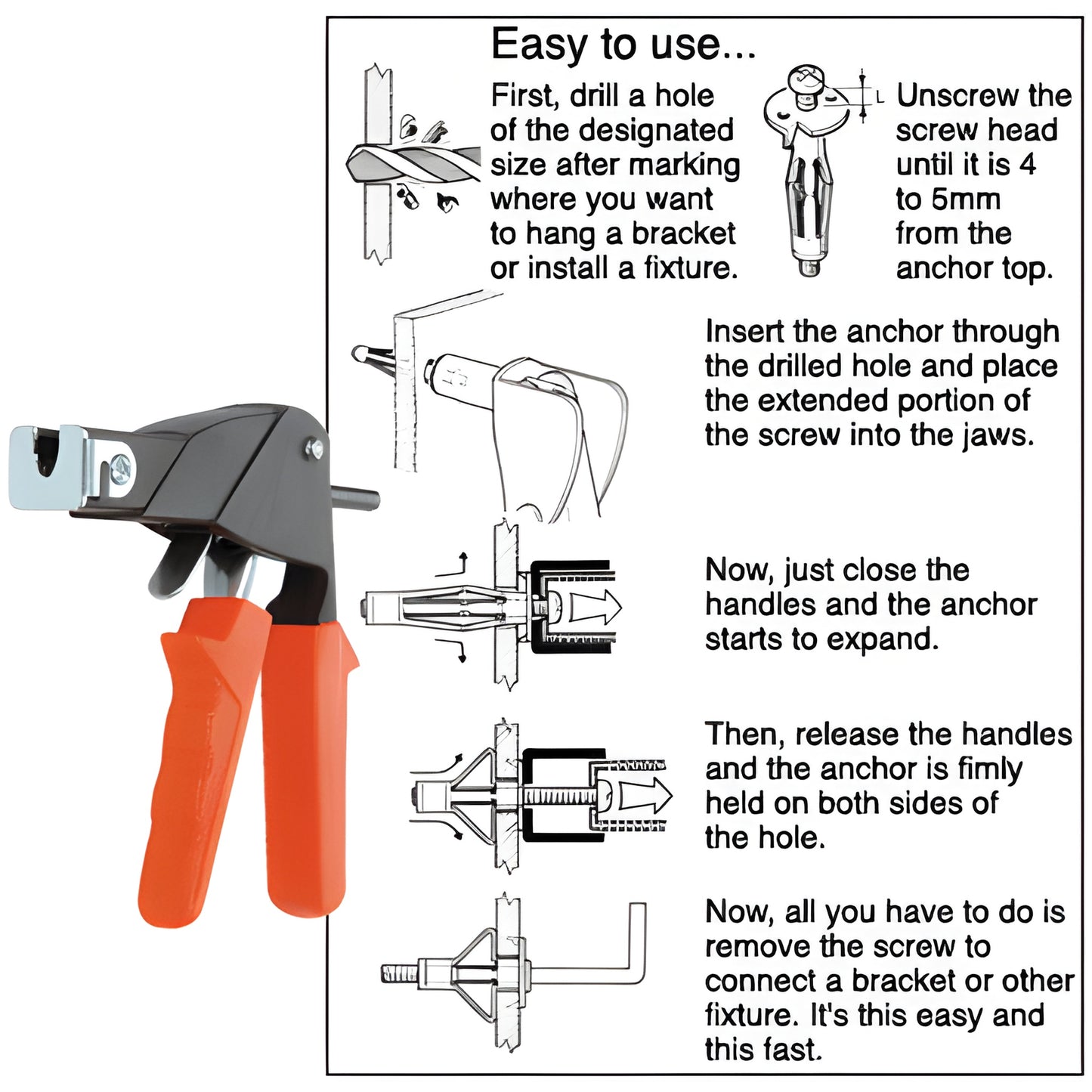 Easy to use...

First, drill a hole of the designated size after marking where you want to hang a bracket or install a fixture.

L

Unscrew the screw head until it is 4 to 5mm from the anchor top.

Insert the anchor through the drilled hole and place the extended portion of the screw into the jaws.

Now, just close the handles and the anchor starts to expand.

Then, release the handles and the anchor is fimly held on both sides of the hole.

Now, all you have to do is remove the screw to connect a bracket or other fixture. It's this easy and this fast.