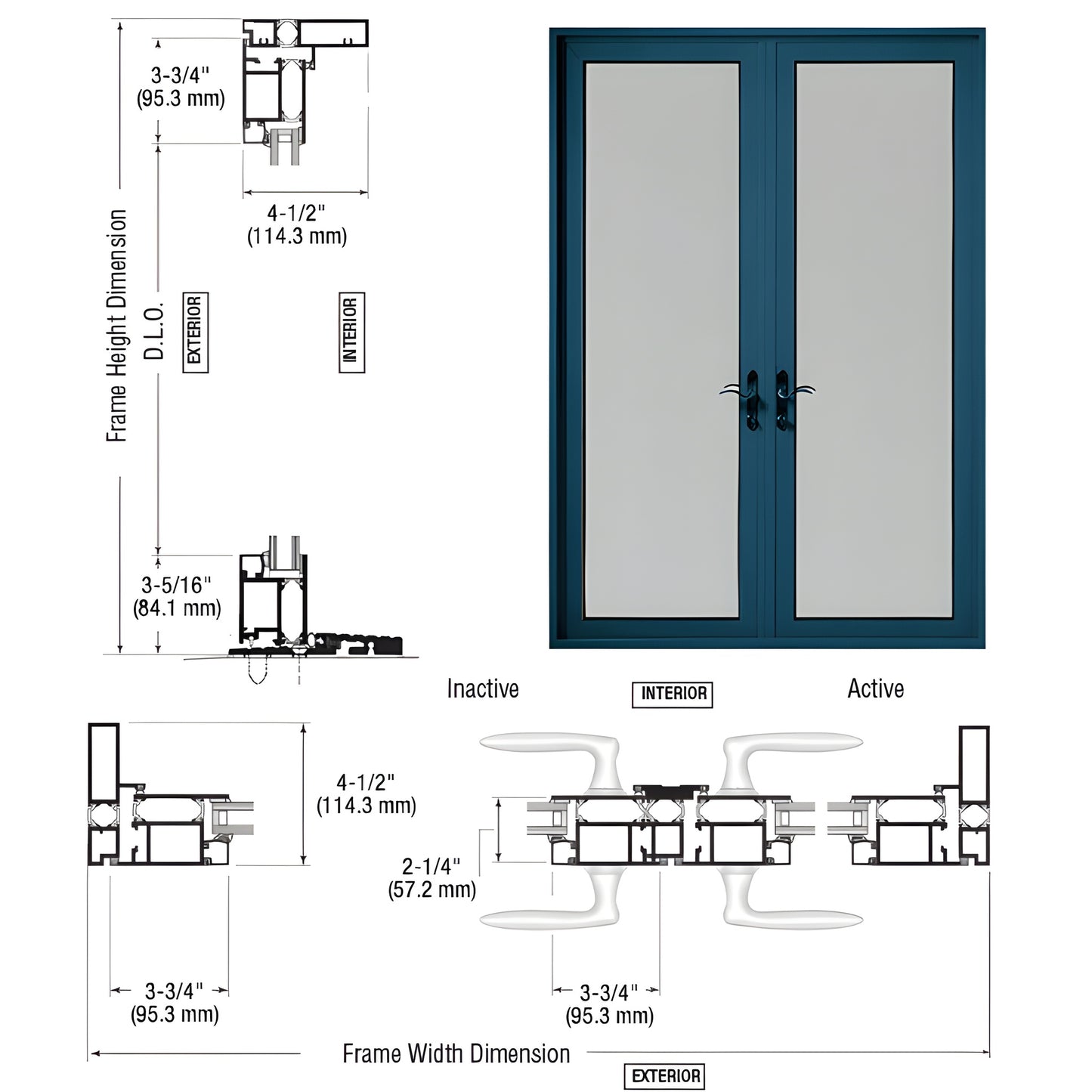 3-3/4"
(95.3 mm)

4-1/2"
(114.3 mm)

Frame Height Dimension

D.L.O.

EXTERIOR

INTERIOR

3-5/16"
(84.1 mm)

Inactive

INTERIOR

Active

4-1/2"
(114.3 mm)

2-1/4"
(57.2 mm)

3-3/4"
(95.3 mm)

3-3/4"
(95.3 mm)

Frame Width Dimension

EXTERIOR