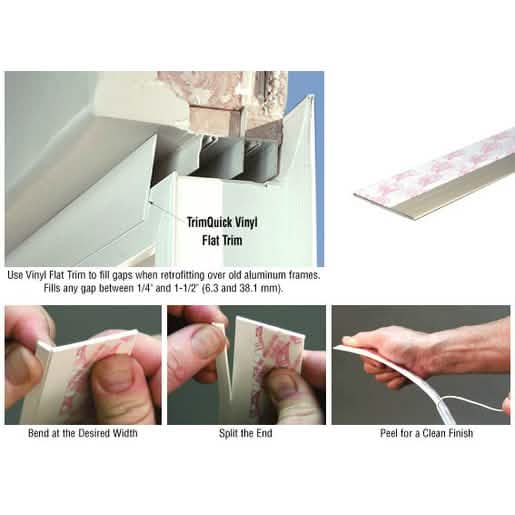 TrimQuick Vinyl Flat Trim

Use Vinyl Flat Trim to fill gaps when retrofitting over old aluminum frames. Fills any gap between 1/4" and 1-1/2" (6.3 and 38.1 mm).

Bend at the Desired Width

Split the End

Peel for a Clean Finish