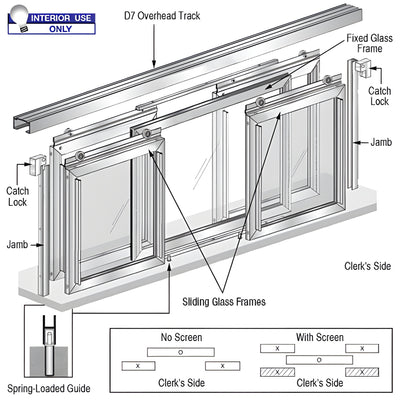 INTERIOR USE ONLY

D7 Overhead Track

Fixed Glass Frame

Catch Lock

Jamb

Catch Lock

Jamb

Clerk's Side

Sliding Glass Frames

Spring-Loaded Guide

No Screen

O

X X

Clerk's Side

With Screen

X X

O

X X

Clerk's Side