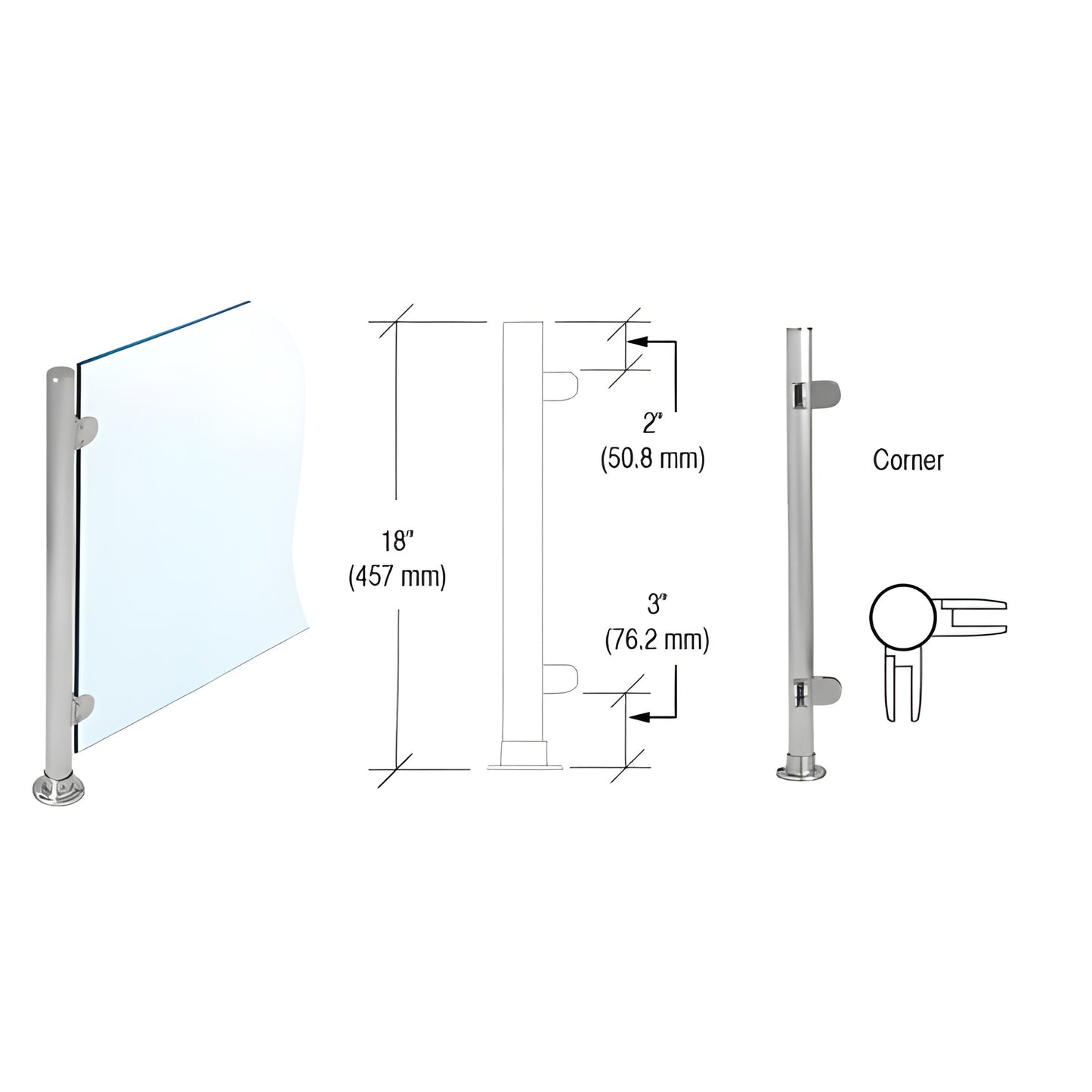 18"
(457 mm)

2"
(50.8 mm)

3"
(76.2 mm)

Corner