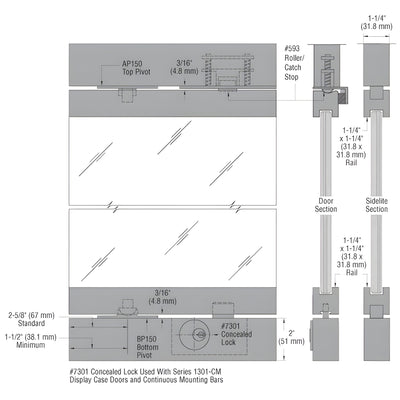 1-1/4" (31.8 mm)

AP150 Top Pivot

3/16" (4.8 mm)

#593 Roller/ Catch Stop

1-1/4" x 1-1/4" (31.8 x 31.8 mm) Rail

Door Section

Sidelite Section

1-1/4" x 1-1/4" (31.8 x 31.8 mm) Rail

3/16" (4.8 mm)

2-5/8" (67 mm) Standard

1-1/2" (38.1 mm) Minimum

BP150 Bottom Pivot

#7301 Concealed Lock

2" (51 mm)

#7301 Concealed Lock Used With Series 1301-CM Display Case Doors and Continuous Mounting Bars