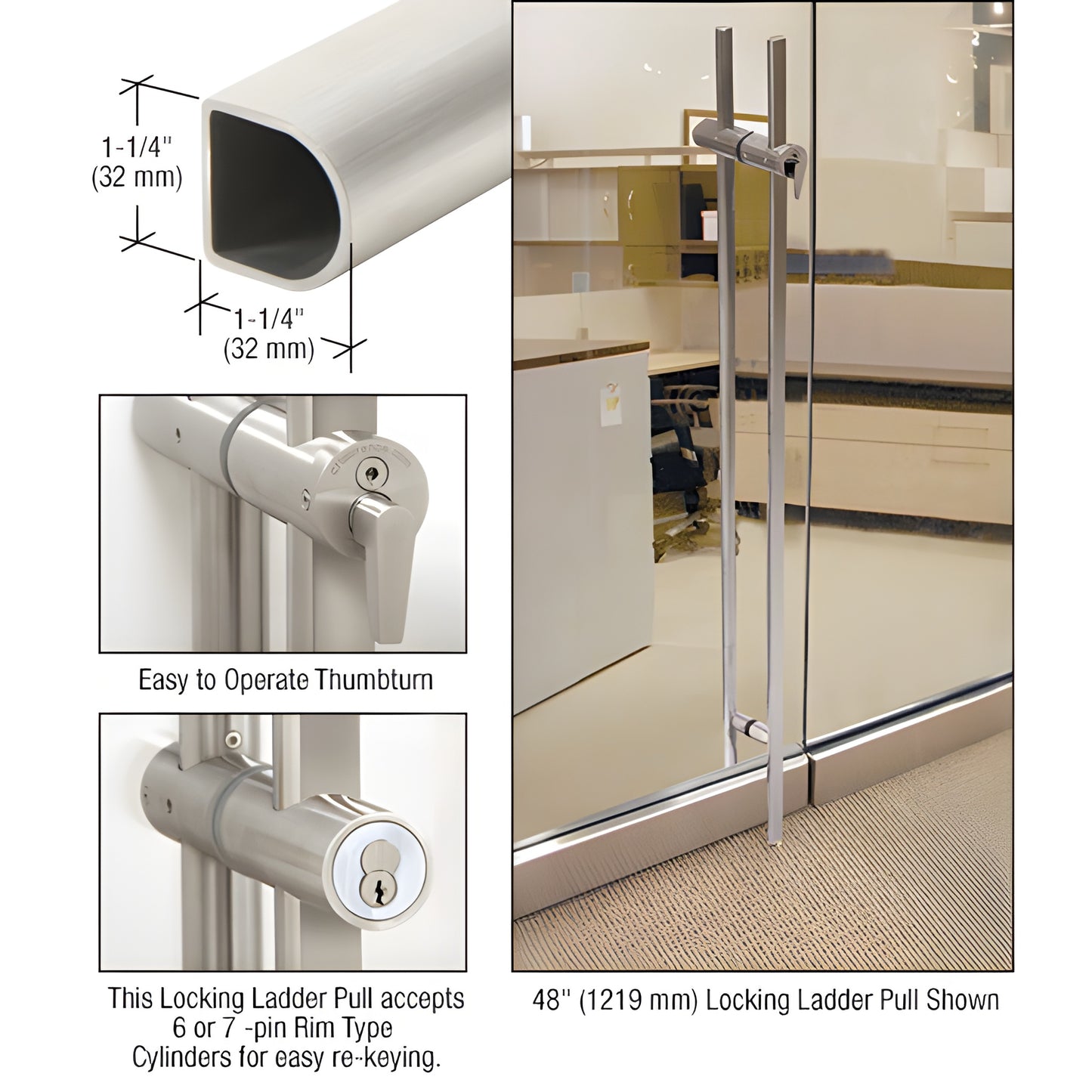 1-1/4"
(32 mm)

1-1/4"
(32 mm)

Easy to Operate Thumbturn

This Locking Ladder Pull accepts 6 or 7 -pin Rim Type Cylinders for easy re-keying.

48" (1219 mm) Locking Ladder Pull Shown