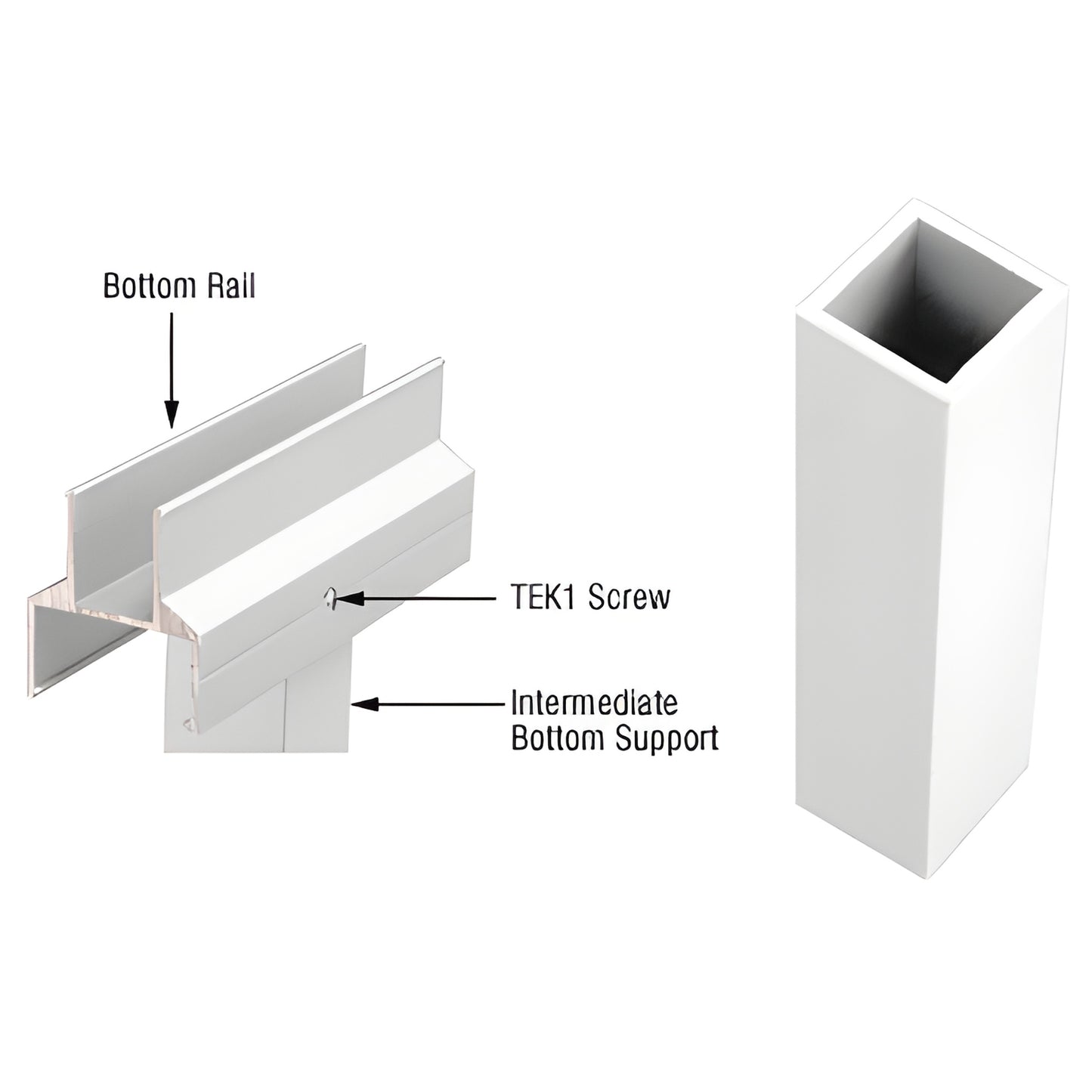 Bottom Rail

TEK1 Screw

Intermediate
Bottom Support