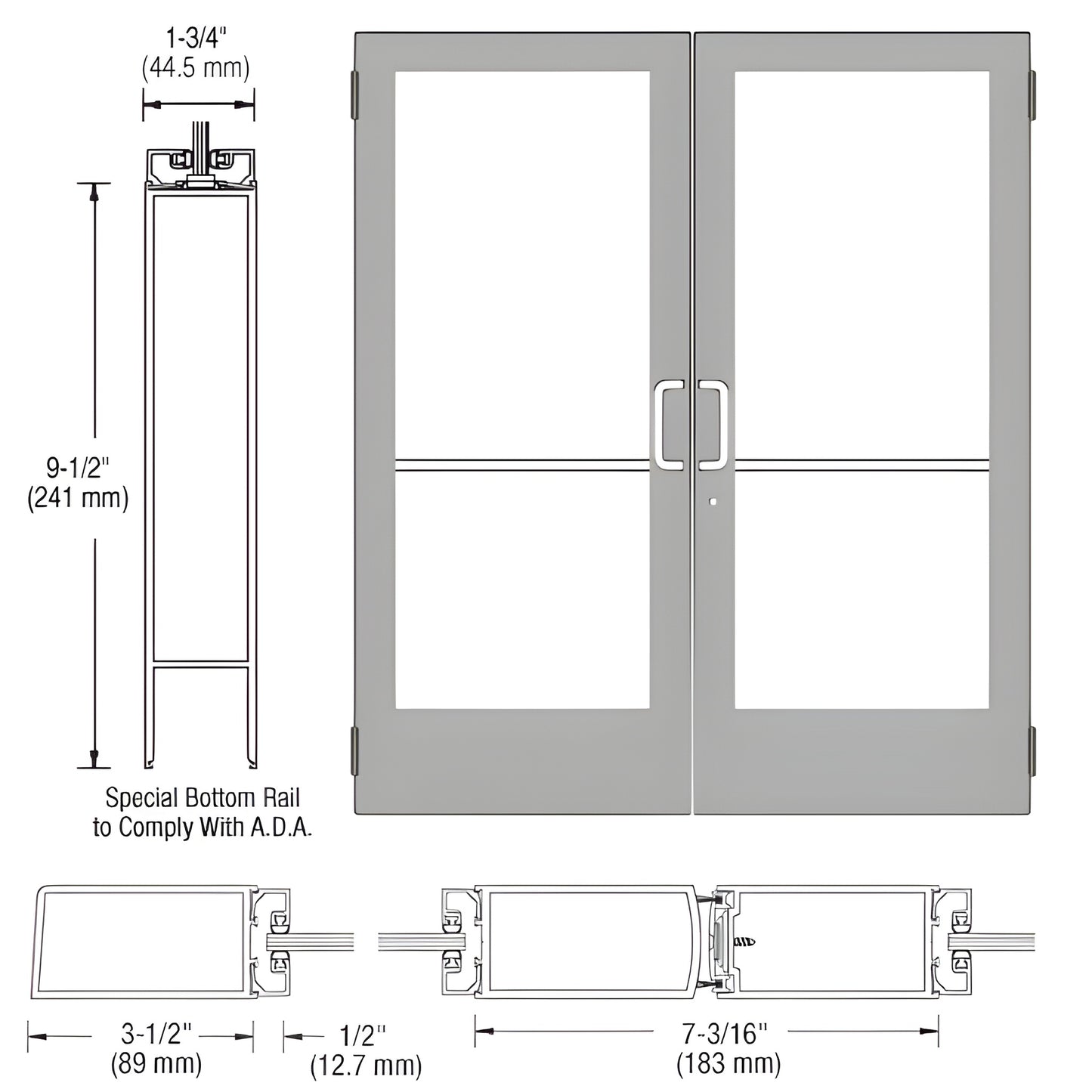 1-3/4"
(44.5 mm)

9-1/2"
(241 mm)

Special Bottom Rail
to Comply With A.D.A.

3-1/2"
(89 mm)

1/2"
(12.7 mm)

7-3/16"
(183 mm)