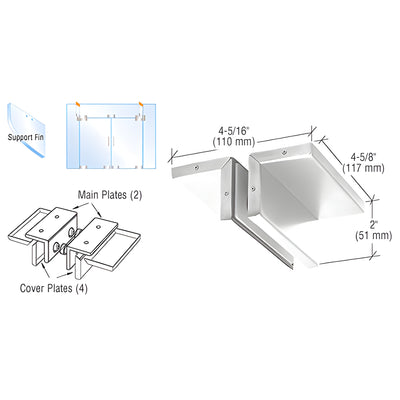 Support Fin

Main Plates (2)

Cover Plates (4)

4-5/16"
(110 mm)

4-5/8"
(117 mm)

2"
(51 mm)