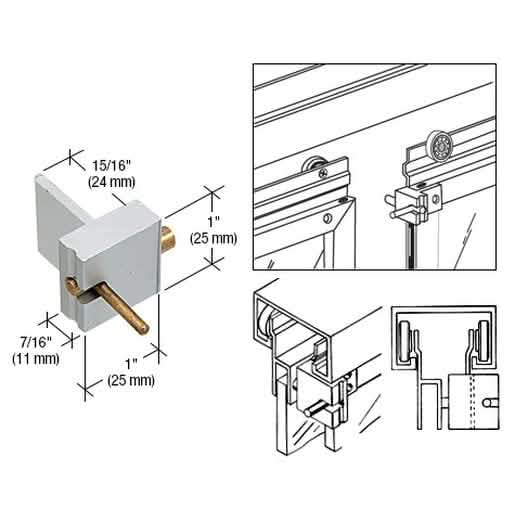 15/16"
(24 mm)

1"
(25 mm)

7/16"
(11 mm)

1"
(25 mm)