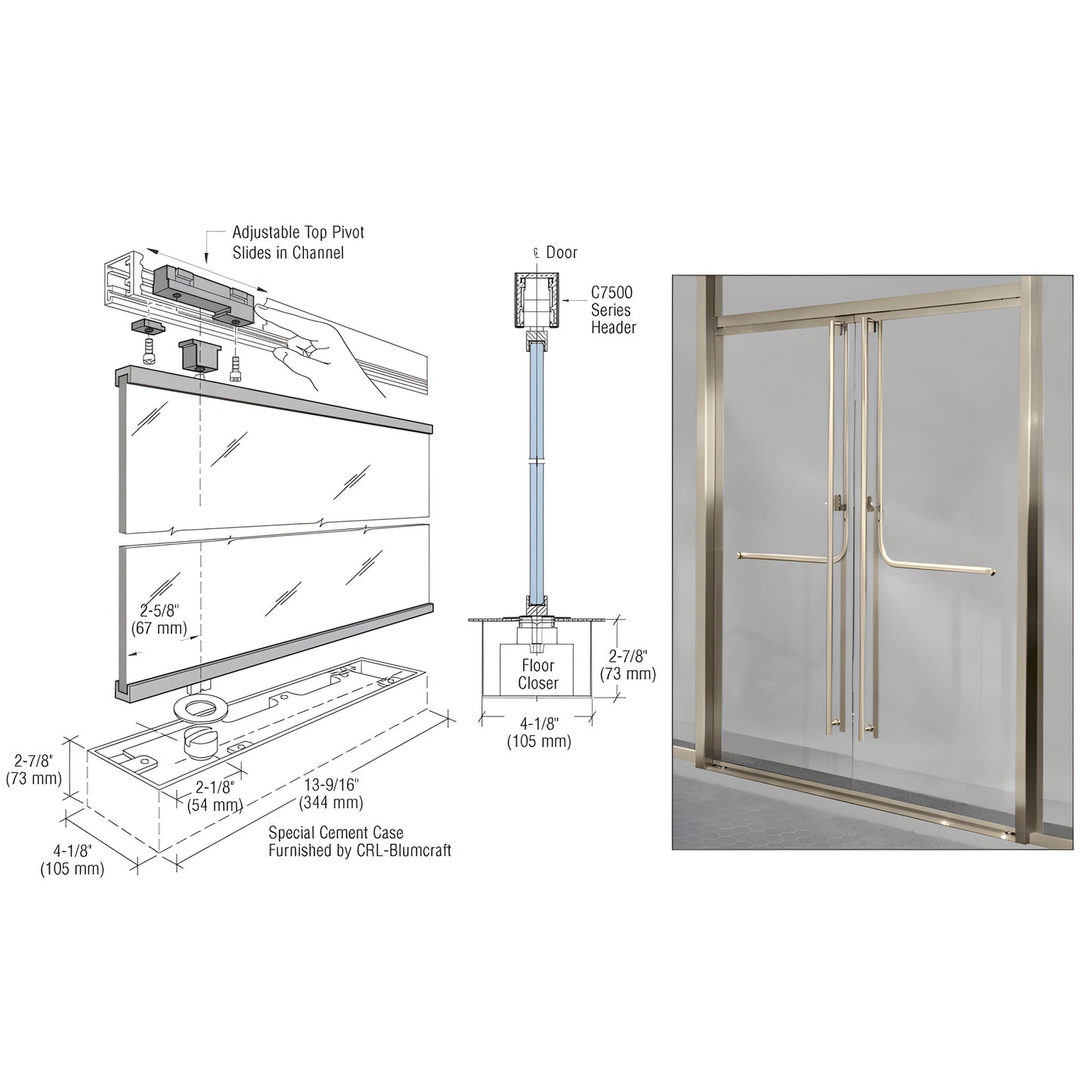 Adjustable Top Pivot Slides in Channel

2-5/8"
(67 mm)

2-7/8"
(73 mm)

2-1/8"
(54 mm)

13-9/16"
(344 mm)

4-1/8"
(105 mm)

Special Cement Case Furnished by CRL-Blumcraft

℄ Door

C7500 Series Header

Floor Closer

2-7/8"
(73 mm)

4-1/8"
(105 mm)