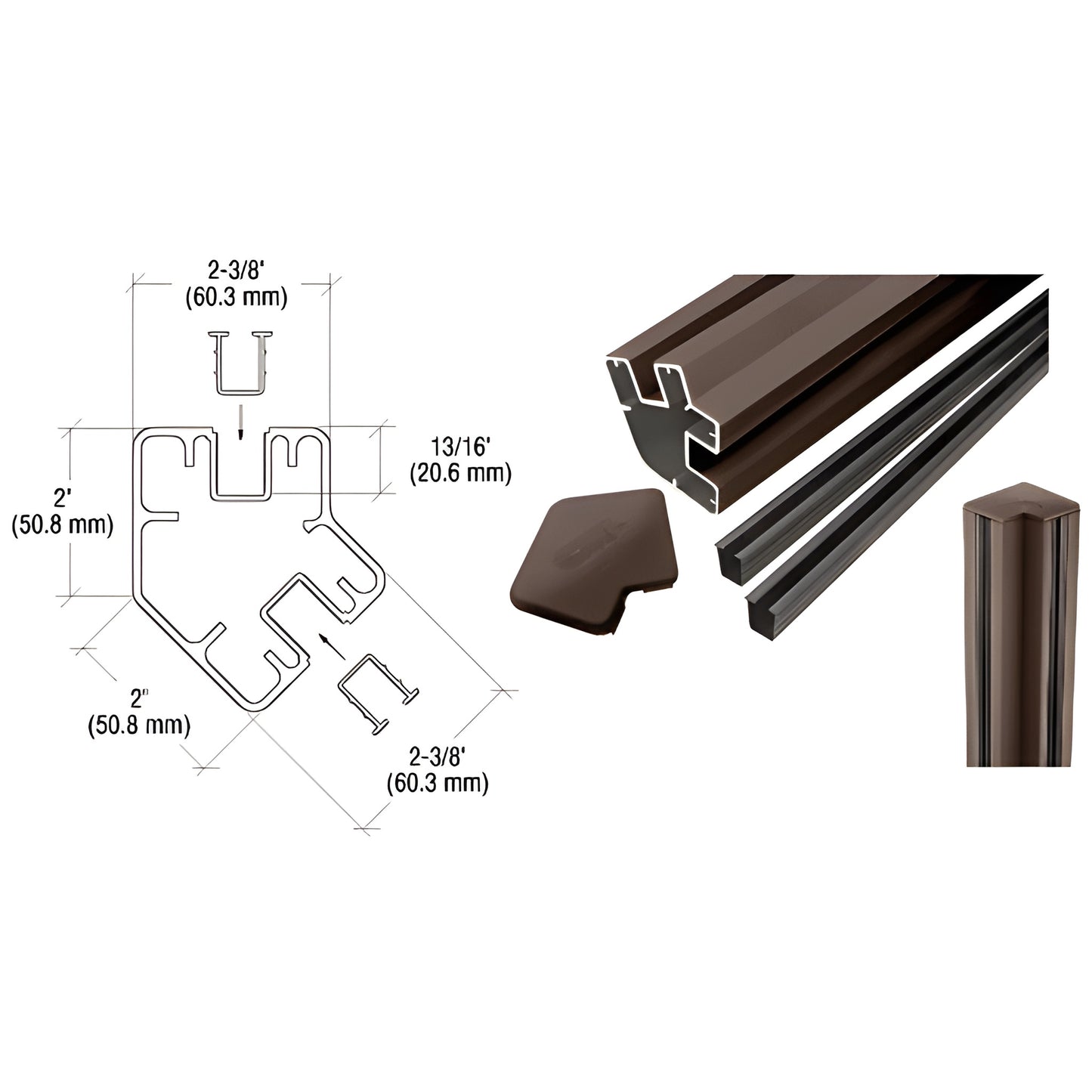 2-3/8'
(60.3 mm)

13/16'
(20.6 mm)

2'
(50.8 mm)

2"
(50.8 mm)

2-3/8'
(60.3 mm)