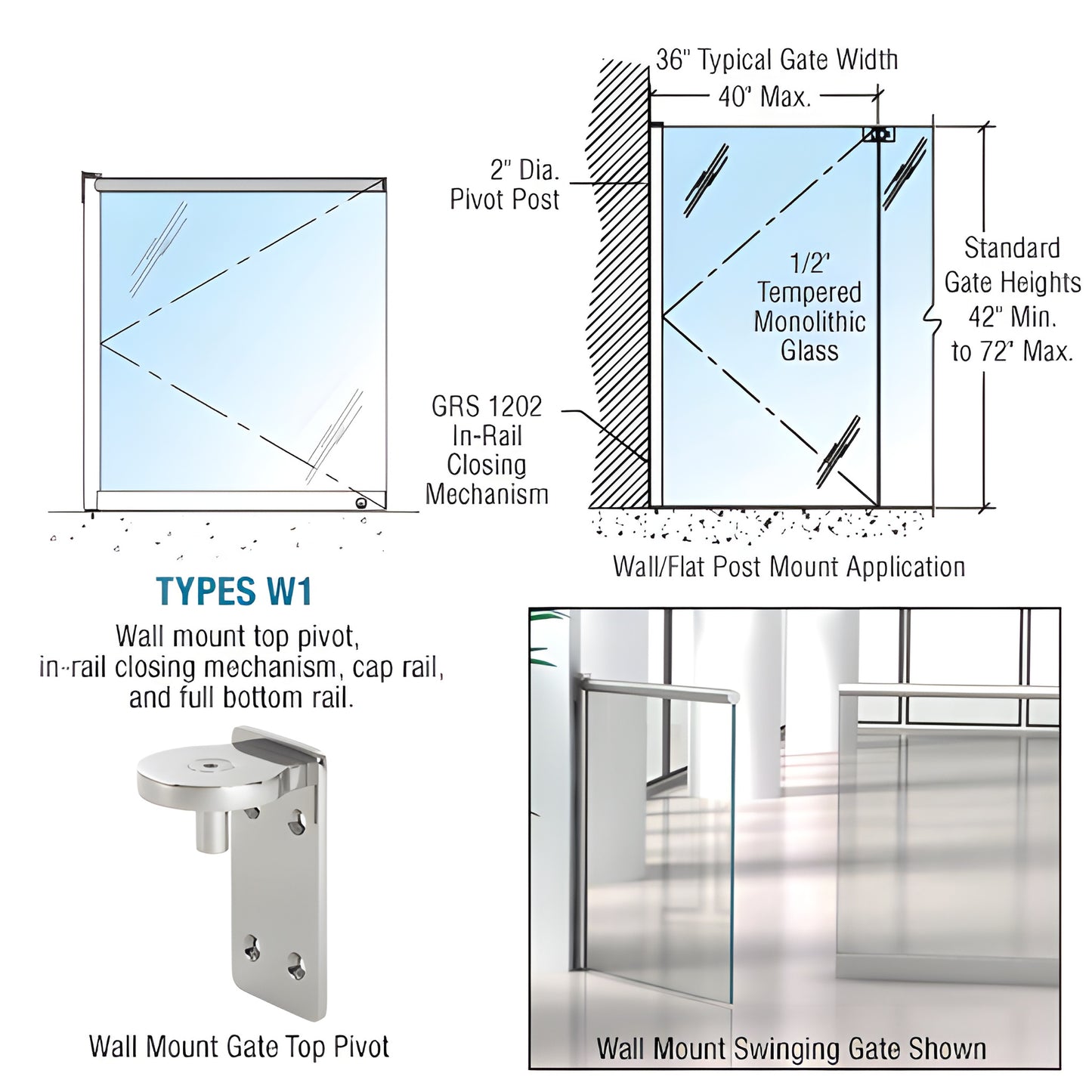 36" Typical Gate Width
40" Max.

2" Dia. Pivot Post

1/2" Tempered Monolithic Glass

Standard Gate Heights 42" Min. to 72" Max.

GRS 1202 In-Rail Closing Mechanism

Wall/Flat Post Mount Application

TYPES W1

Wall mount top pivot, in-rail closing mechanism, cap rail, and full bottom rail.

Wall Mount Gate Top Pivot

Wall Mount Swinging Gate Shown