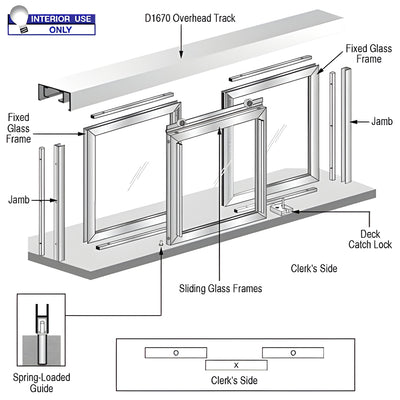 INTERIOR USE ONLY

D1670 Overhead Track

Fixed Glass Frame

Fixed Glass Frame

Jamb

Jamb

Deck Catch Lock

Clerk's Side

Sliding Glass Frames

Spring-Loaded Guide

O

O

X

Clerk's Side