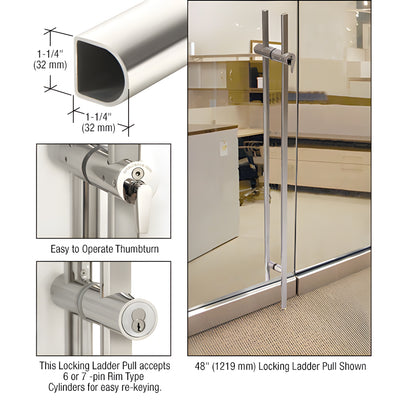 1-1/4"
(32 mm)

1-1/4"
(32 mm)

Easy to Operate Thumbturn

This Locking Ladder Pull accepts 6 or 7 -pin Rim Type Cylinders for easy re-keying.

48" (1219 mm) Locking Ladder Pull Shown