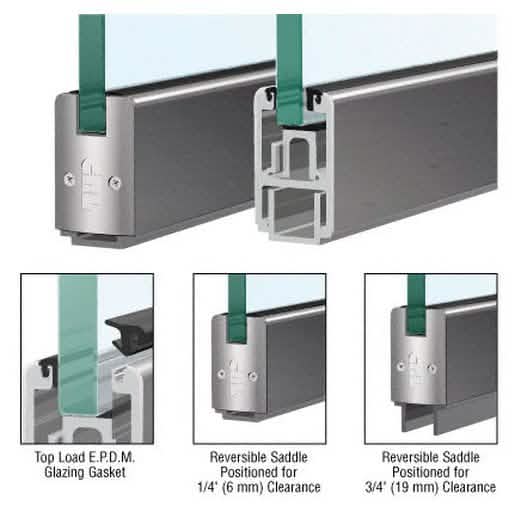 Top Load E.P.D.M. Glazing Gasket

Reversible Saddle Positioned for 1/4' (6 mm) Clearance

Reversible Saddle Positioned for 3/4' (19 mm) Clearance