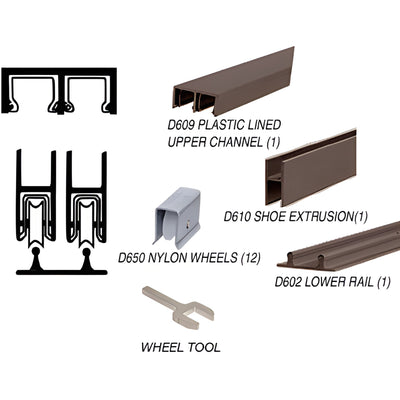 D609 PLASTIC LINED UPPER CHANNEL (1)

D610 SHOE EXTRUSION(1)

D650 NYLON WHEELS (12)

D602 LOWER RAIL (1)

WHEEL TOOL