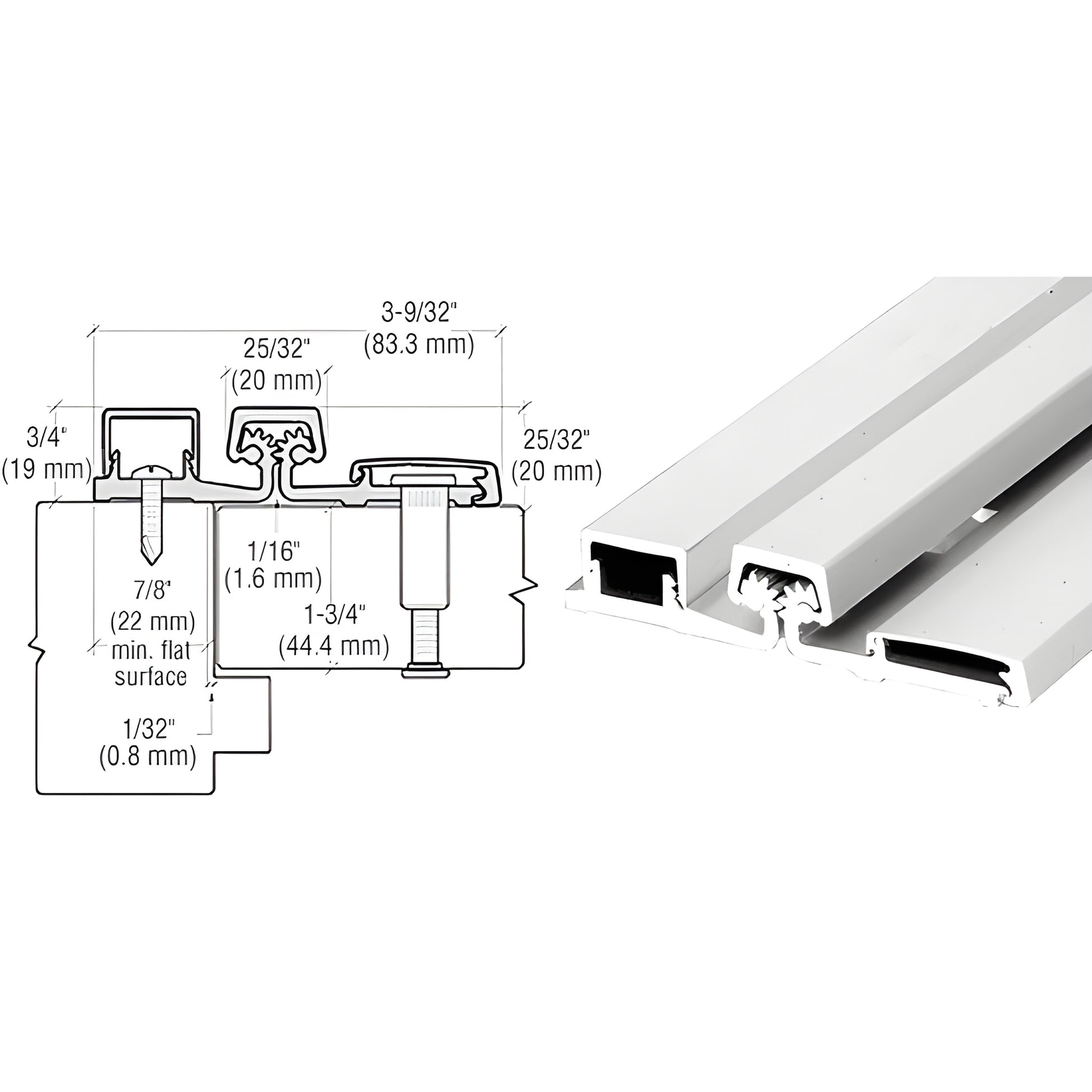 3-9/32"
(83.3 mm)

25/32"
(20 mm)

3/4"
(19 mm)

25/32"
(20 mm)

1/16"
(1.6 mm)

7/8"
(22 mm)
min. flat
surface

1-3/4"
(44.4 mm)

1/32"
(0.8 mm)