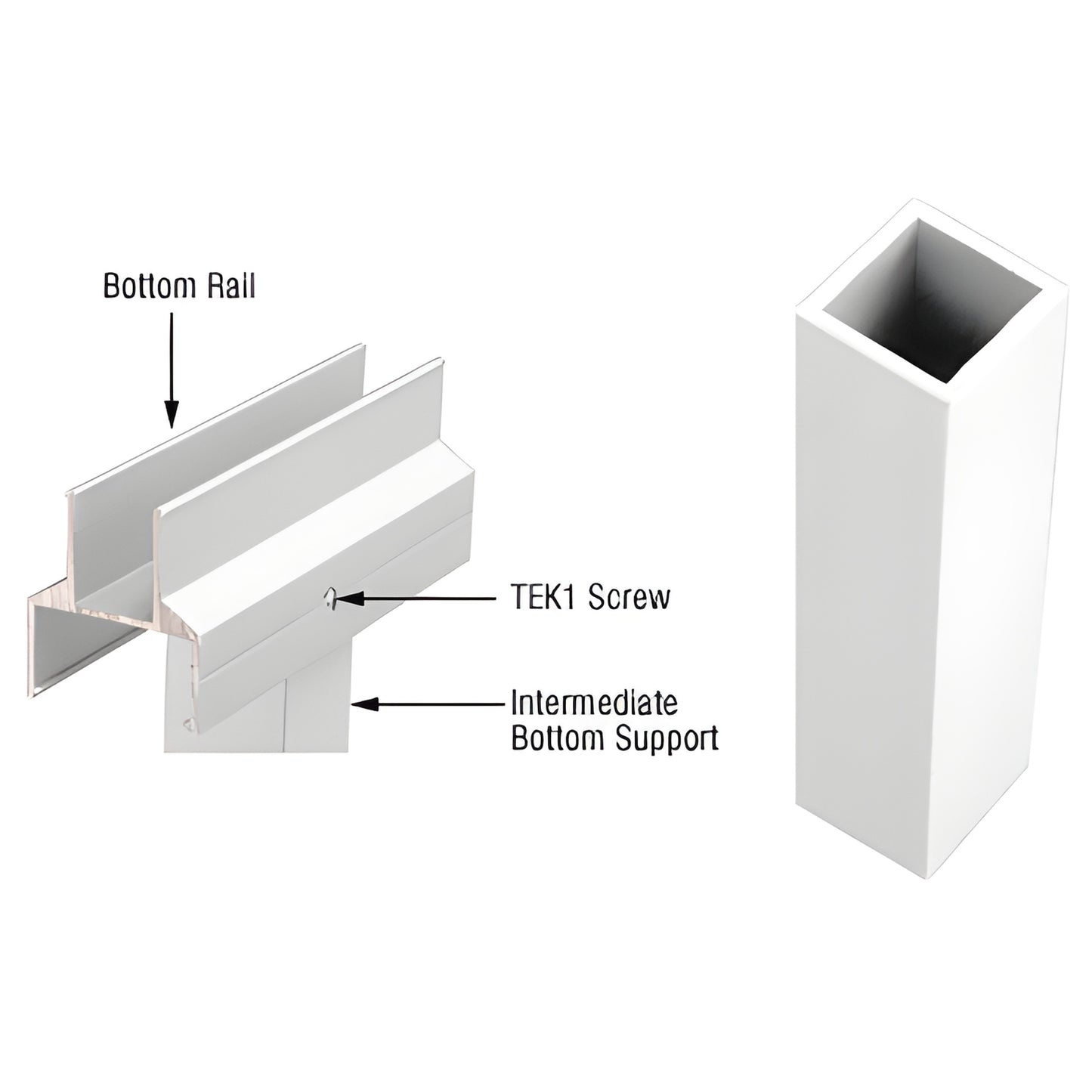 Bottom Rail

TEK1 Screw

Intermediate Bottom Support