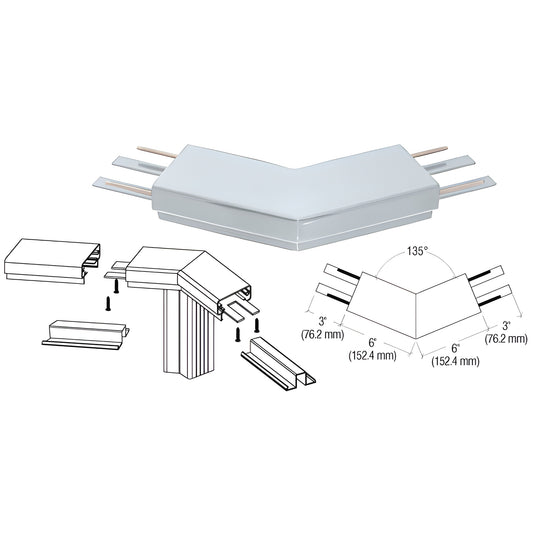 135°

3"
(76.2 mm)

6"
(152.4 mm)

6"
(152.4 mm)

3"
(76.2 mm)