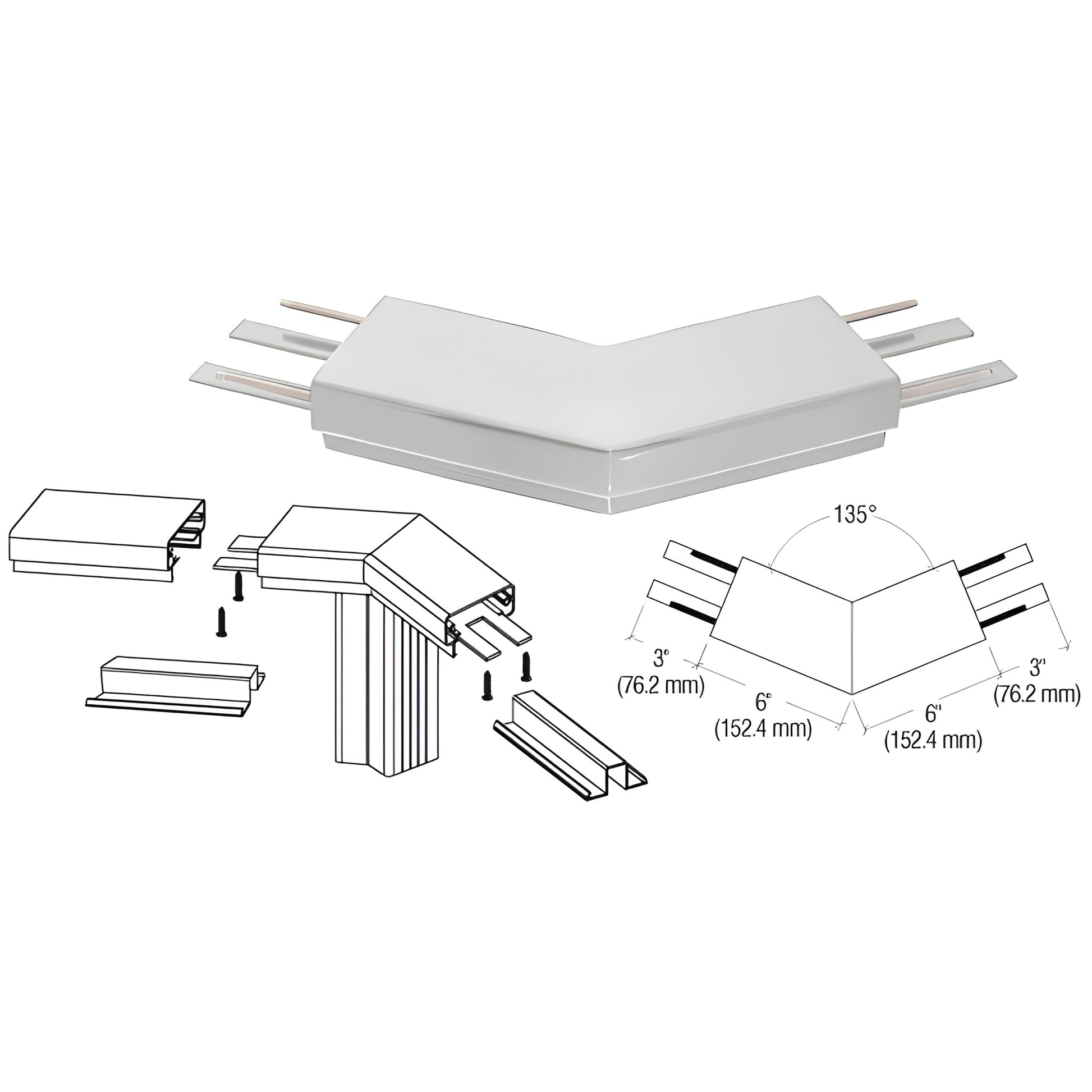 135°

3"
(76.2 mm)

6"
(152.4 mm)

6"
(152.4 mm)

3"
(76.2 mm)