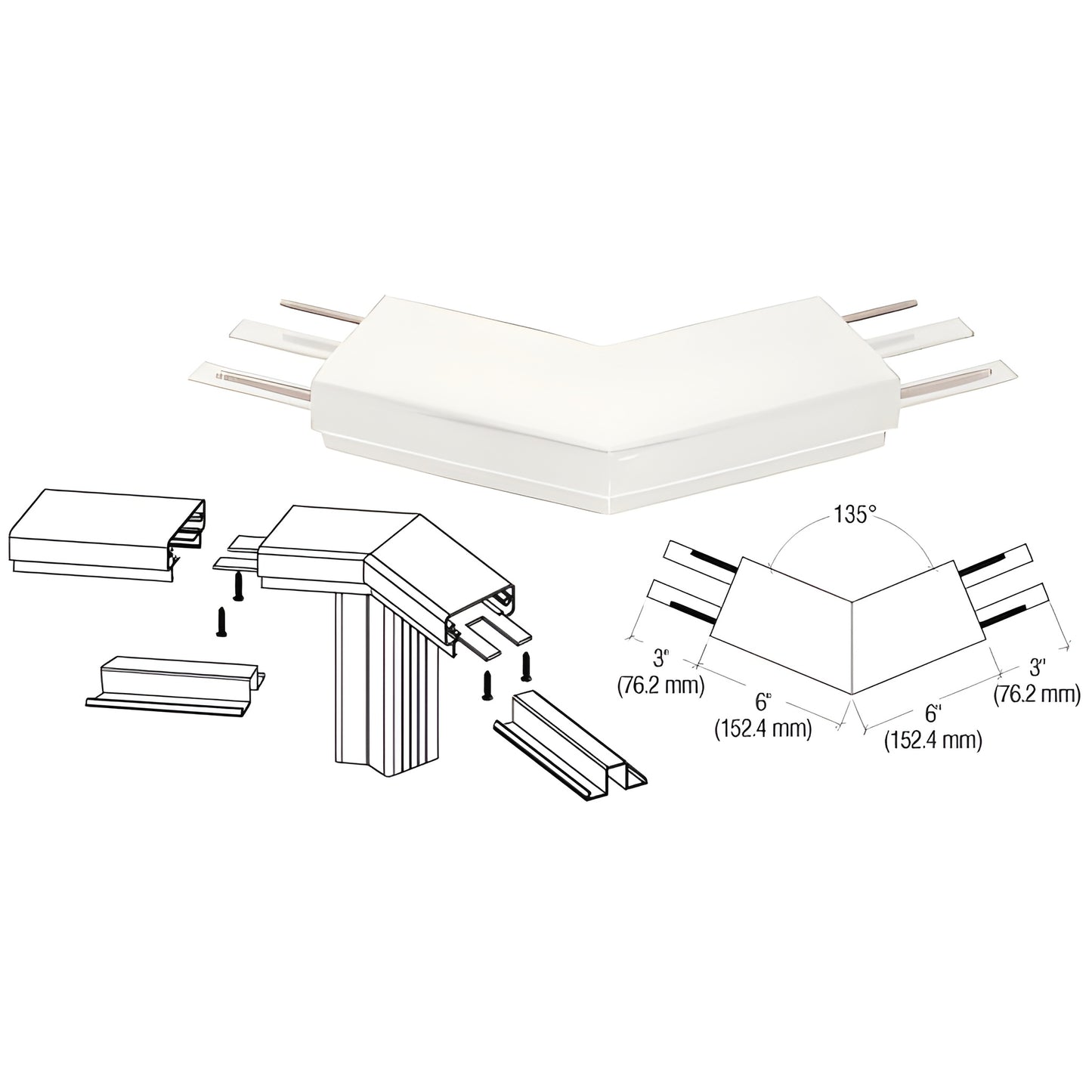 135°

3"
(76.2 mm)

6"
(152.4 mm)

6"
(152.4 mm)

3"
(76.2 mm)