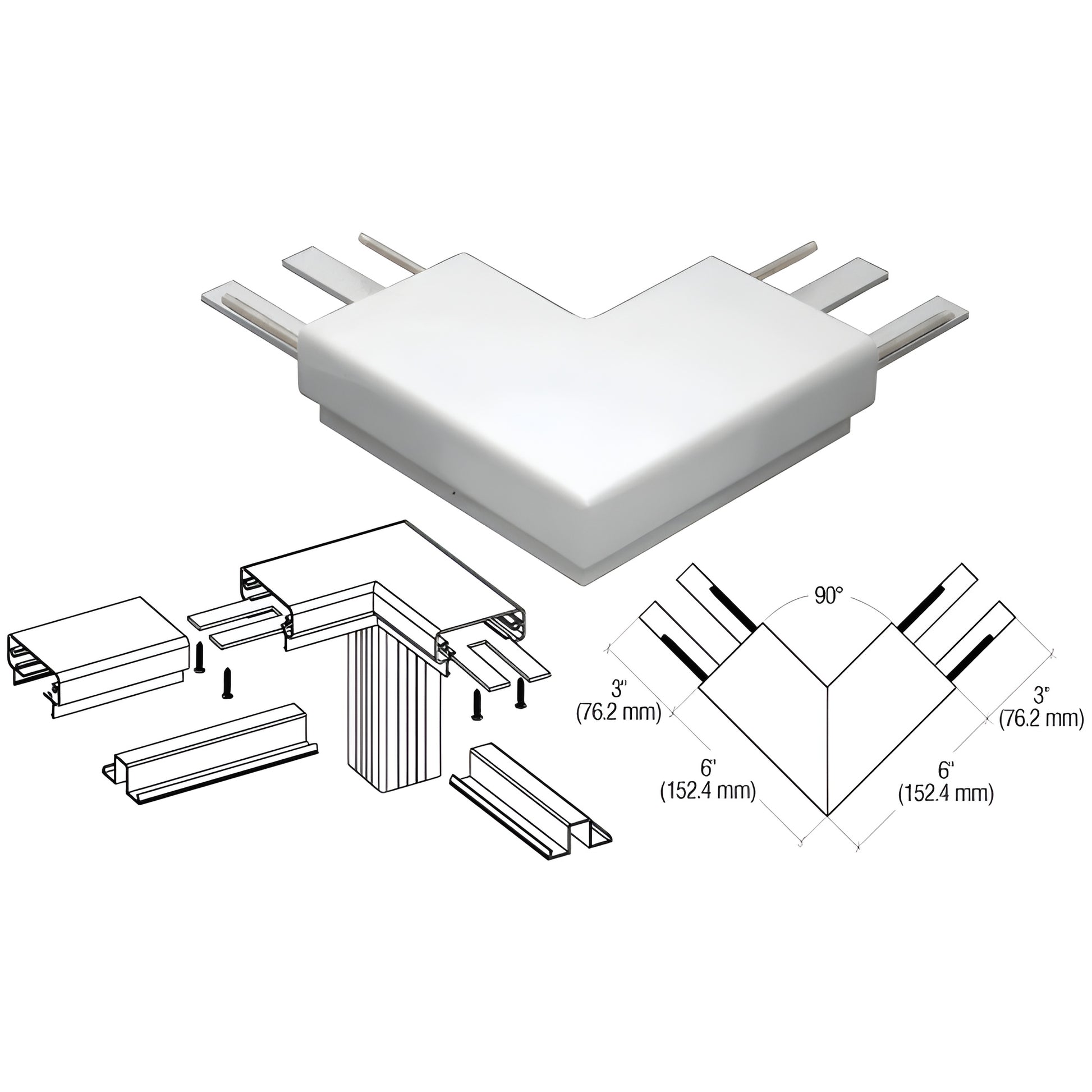 90°

3"
(76.2 mm)

3"
(76.2 mm)

6"
(152.4 mm)

6"
(152.4 mm)