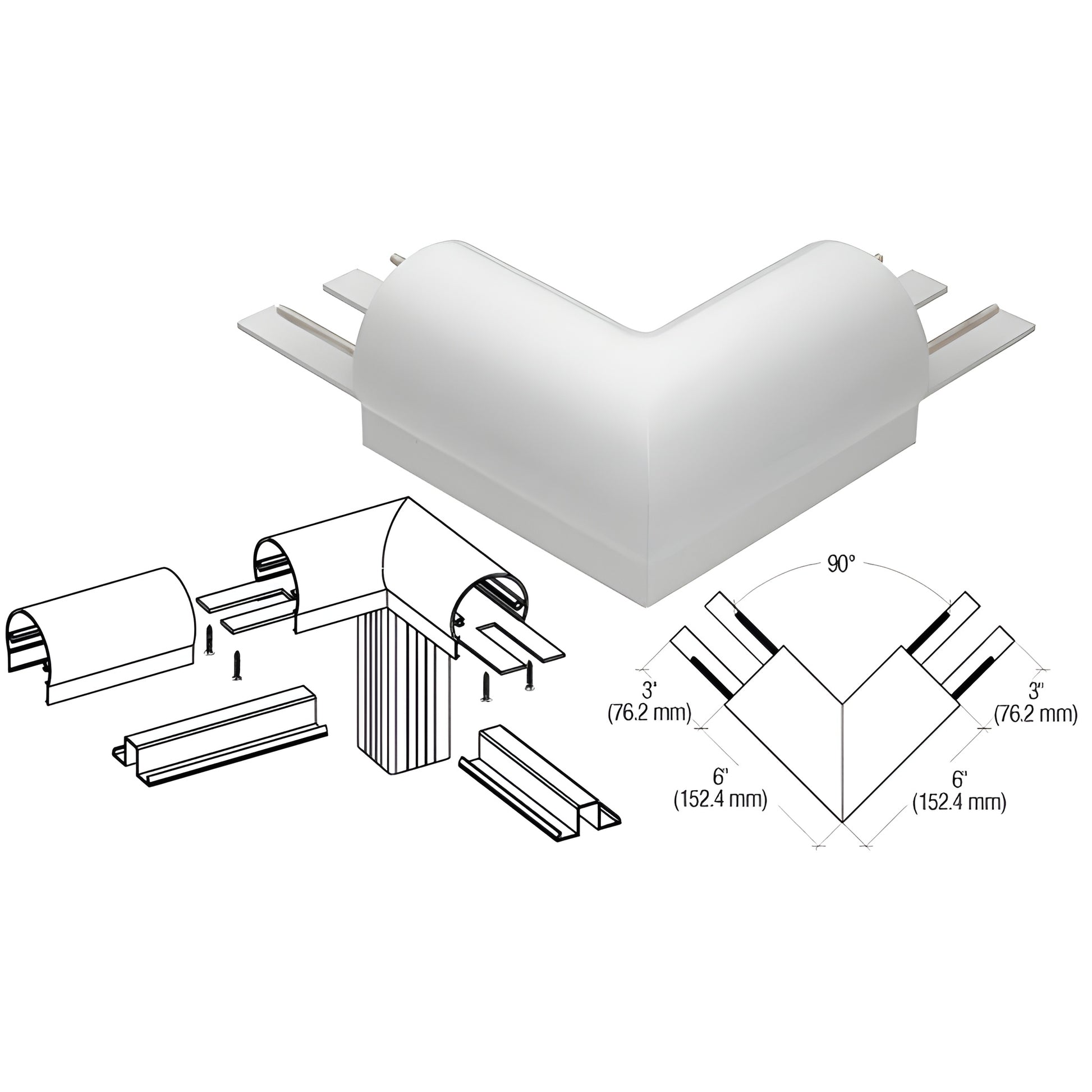 90°

3"
(76.2 mm)

3"
(76.2 mm)

6"
(152.4 mm)

6"
(152.4 mm)