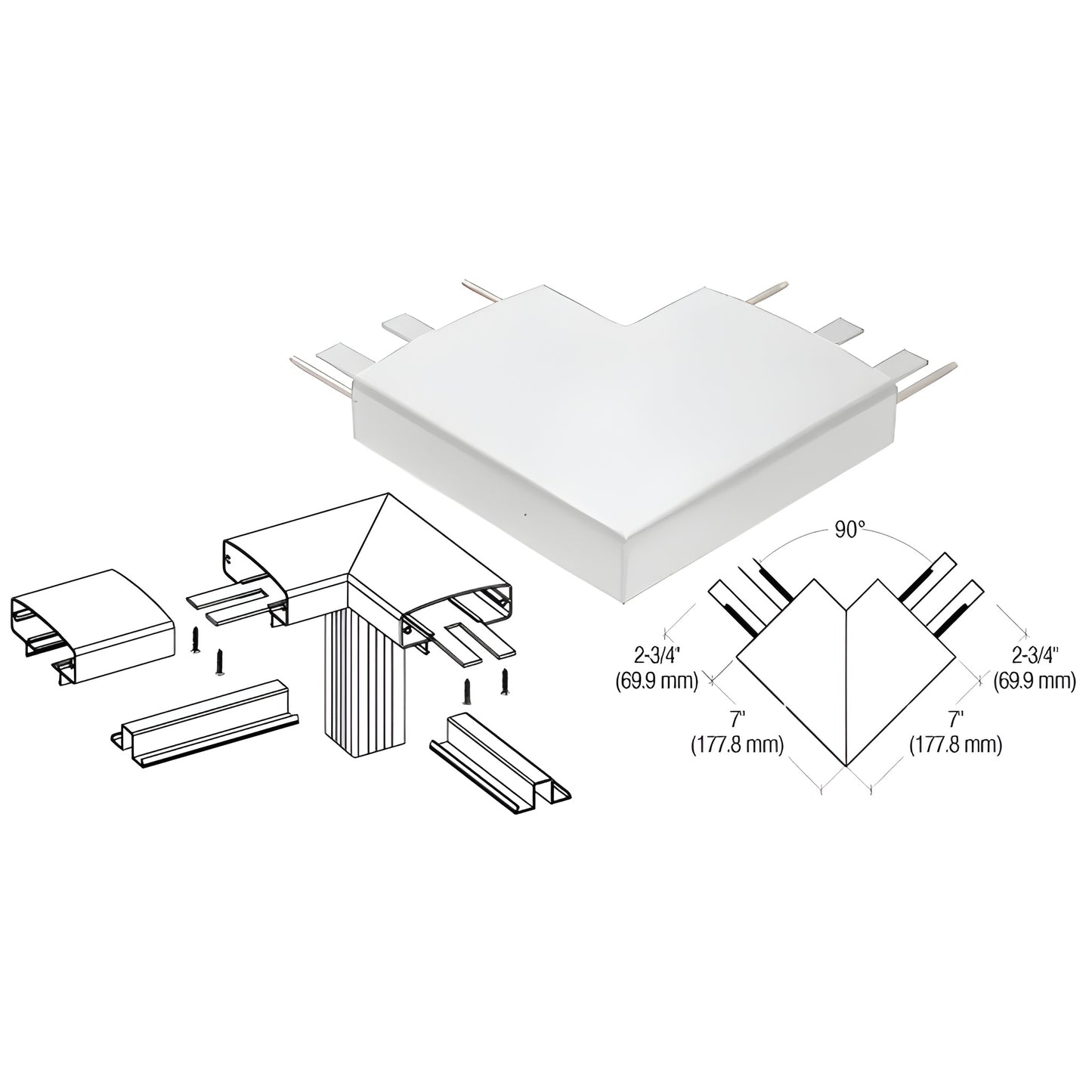 90°

2-3/4"
(69.9 mm)

2-3/4"
(69.9 mm)

7"
(177.8 mm)

7"
(177.8 mm)