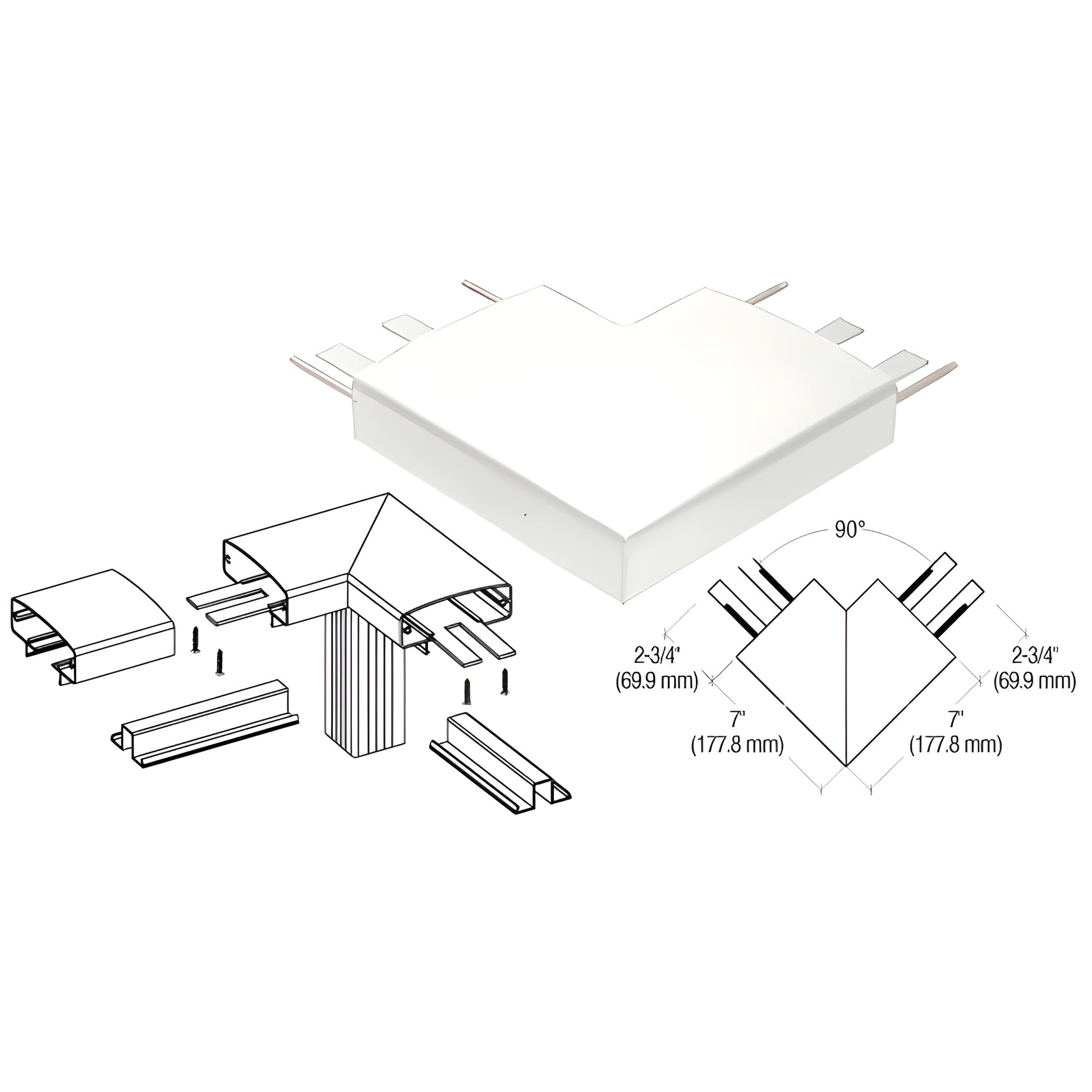 90°

2-3/4"
(69.9 mm)

2-3/4"
(69.9 mm)

7"
(177.8 mm)

7"
(177.8 mm)