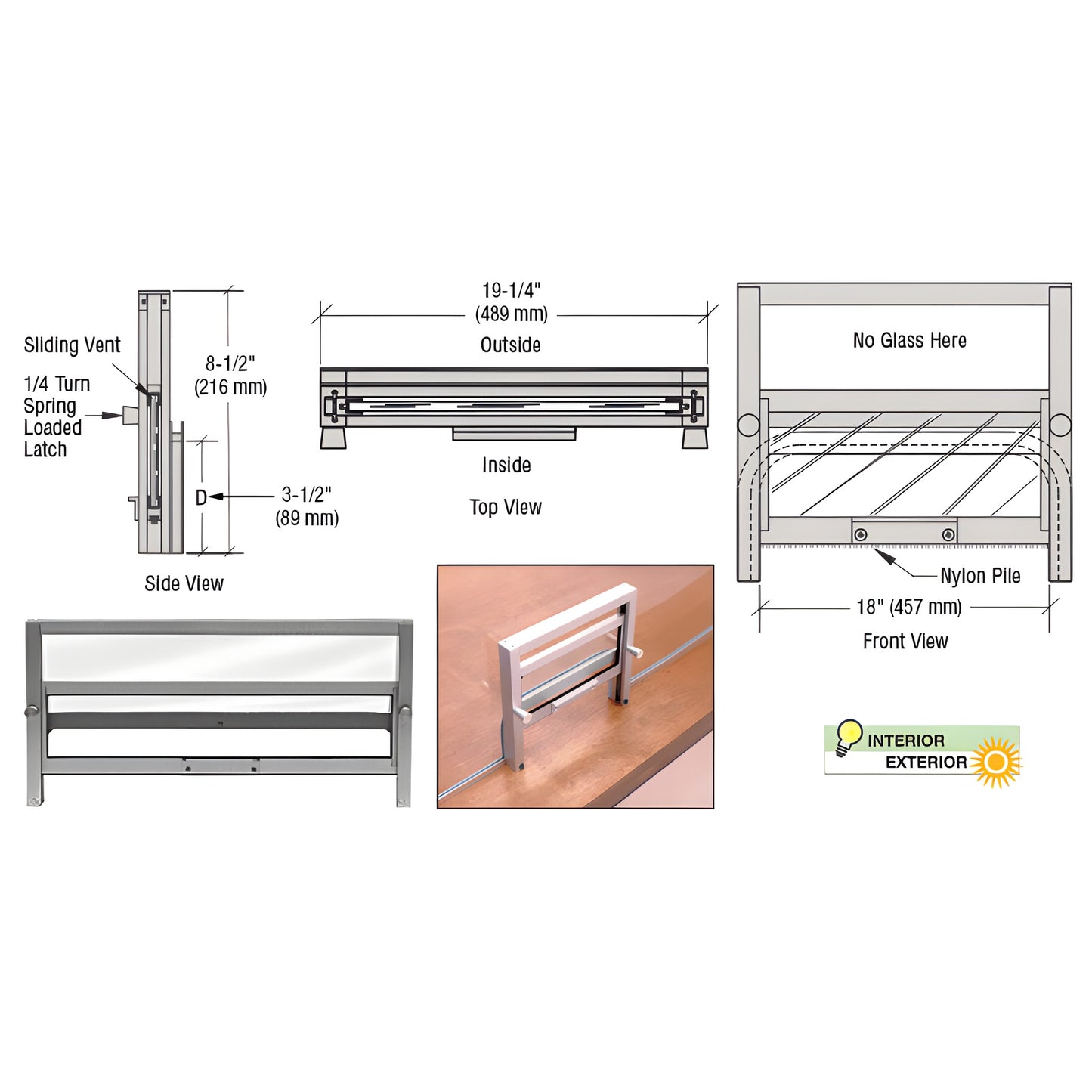 Sliding Vent

1/4 Turn Spring Loaded Latch

8-1/2" (216 mm)

D

3-1/2" (89 mm)

Side View

19-1/4" (489 mm)

Outside

Inside

Top View

No Glass Here

Nylon Pile

18" (457 mm)

Front View

INTERIOR

EXTERIOR